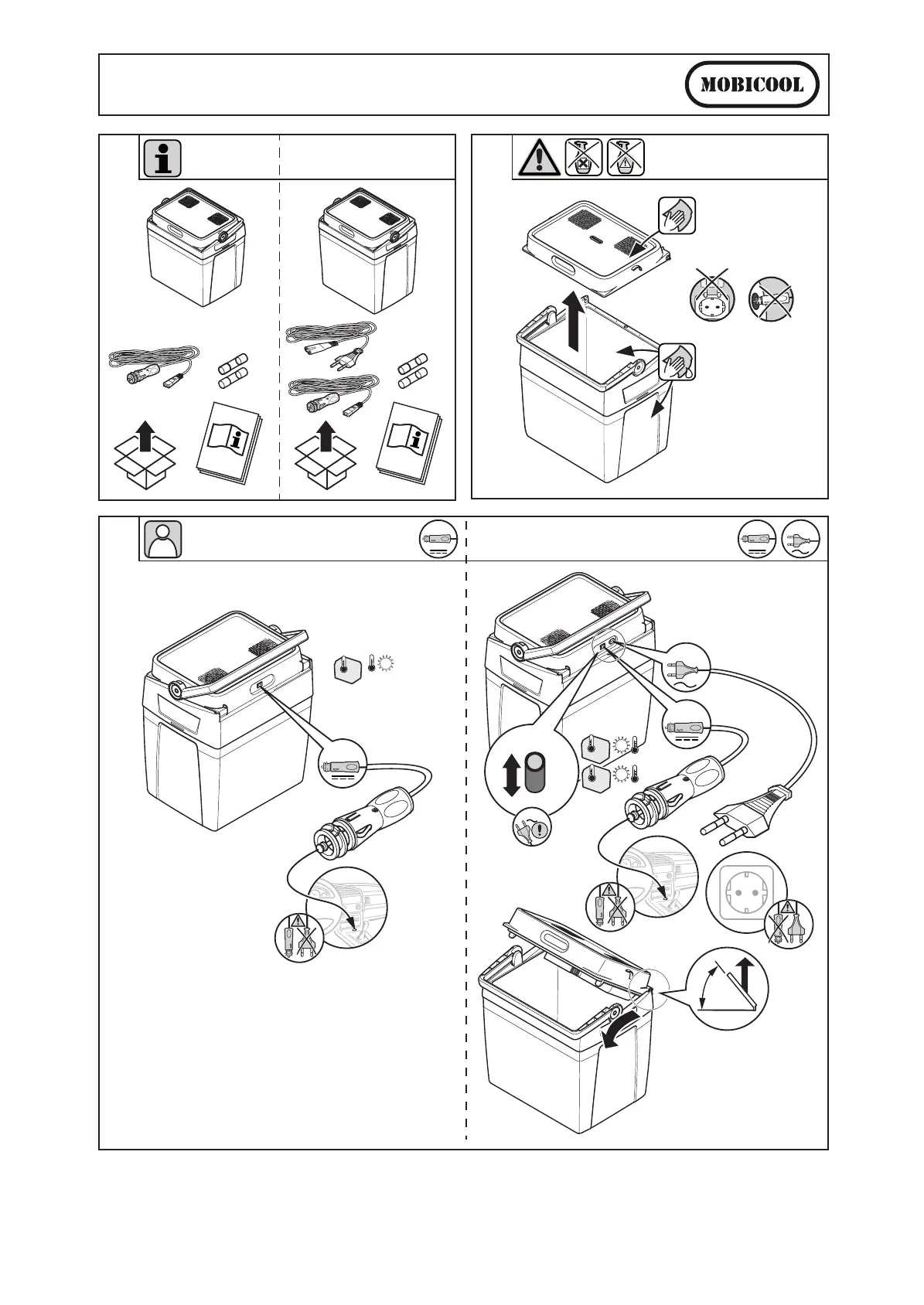 MOBICOOL