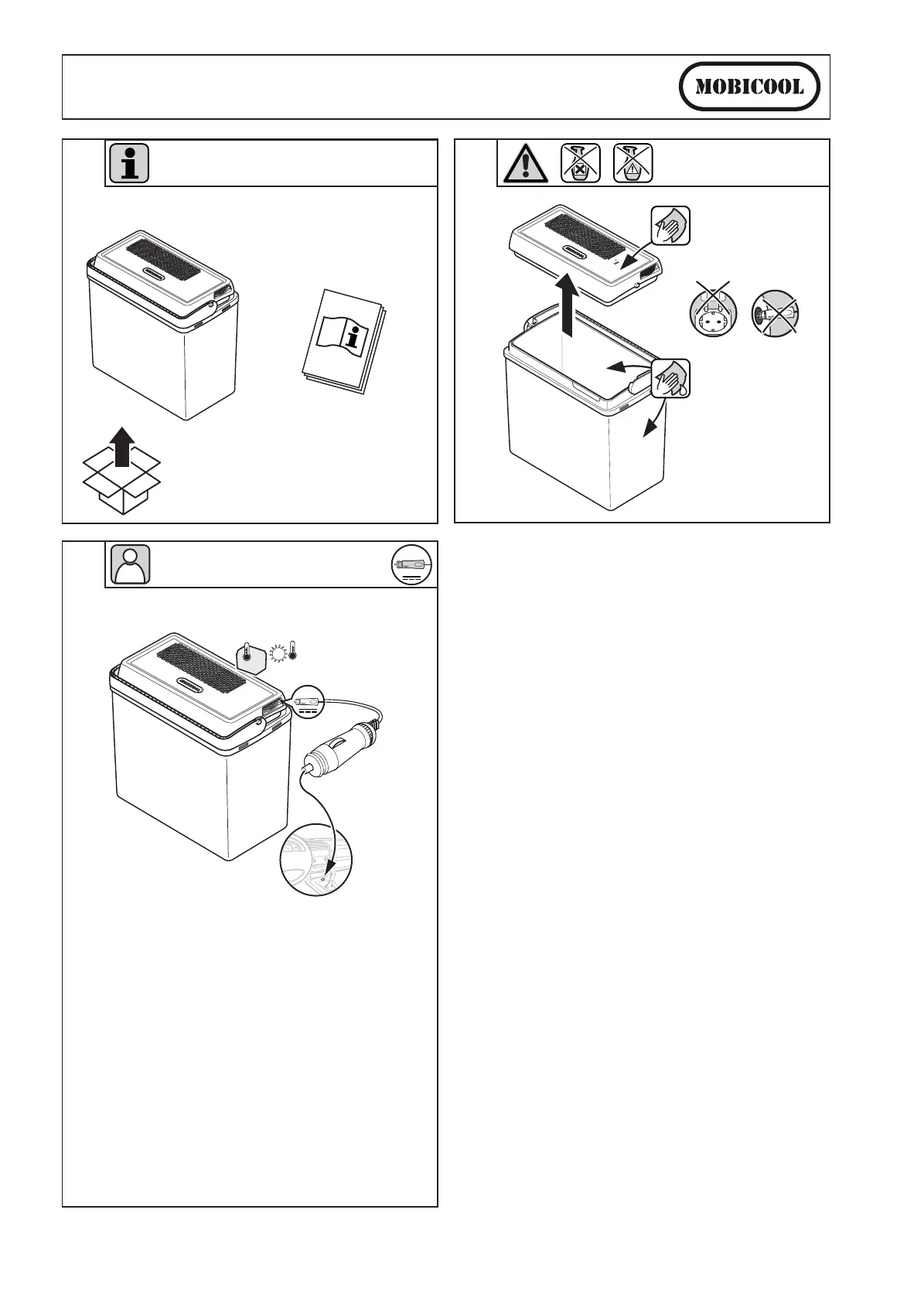 MOBICOOL