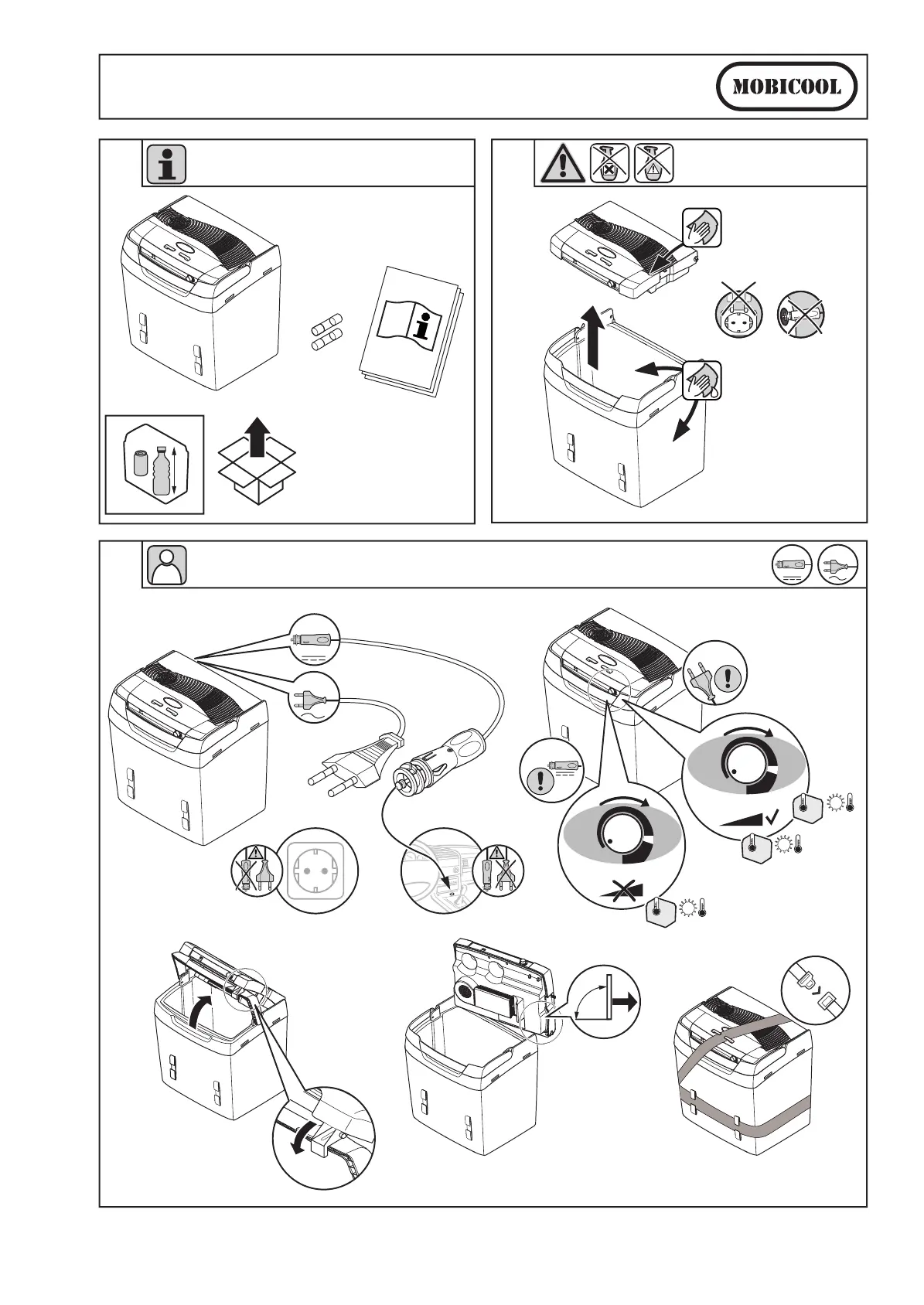 MOBICOOL