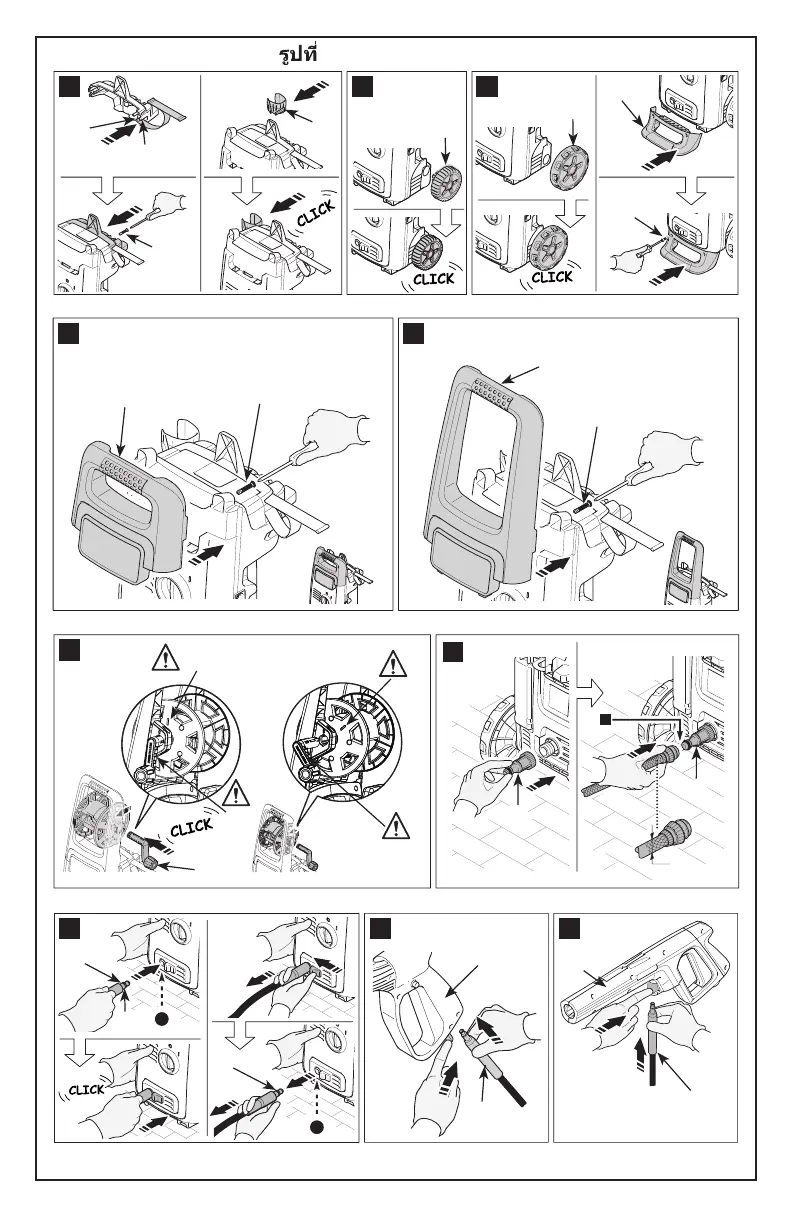 รูปที่

CLICK

CLICK

CLICK

CLICK

CLICK