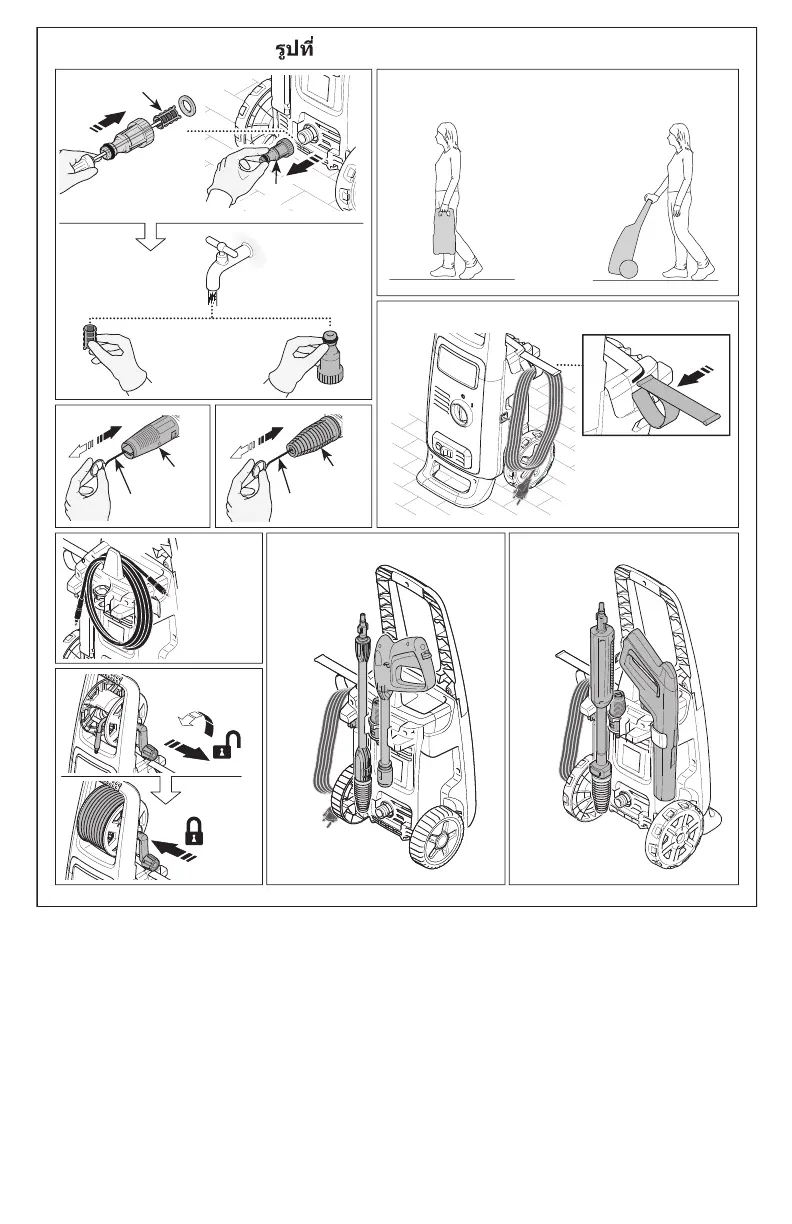 รูปที่