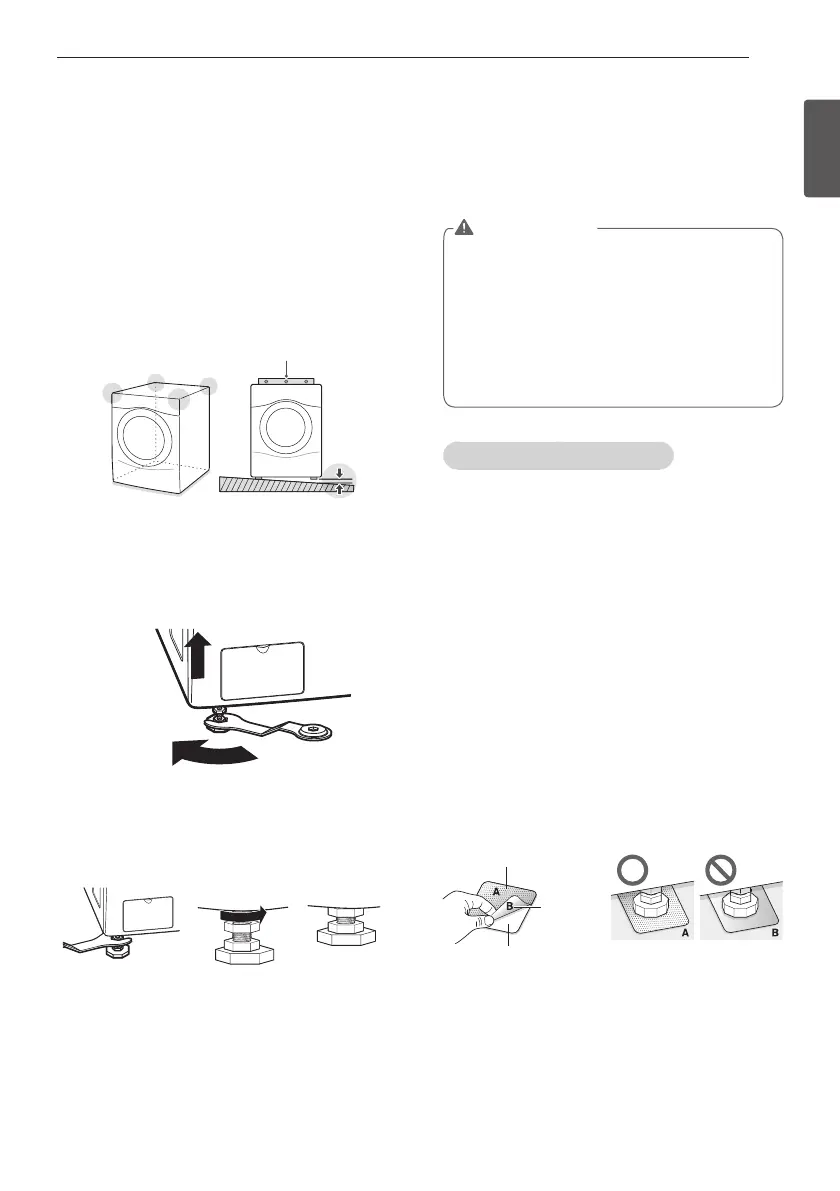 A

B

A

B