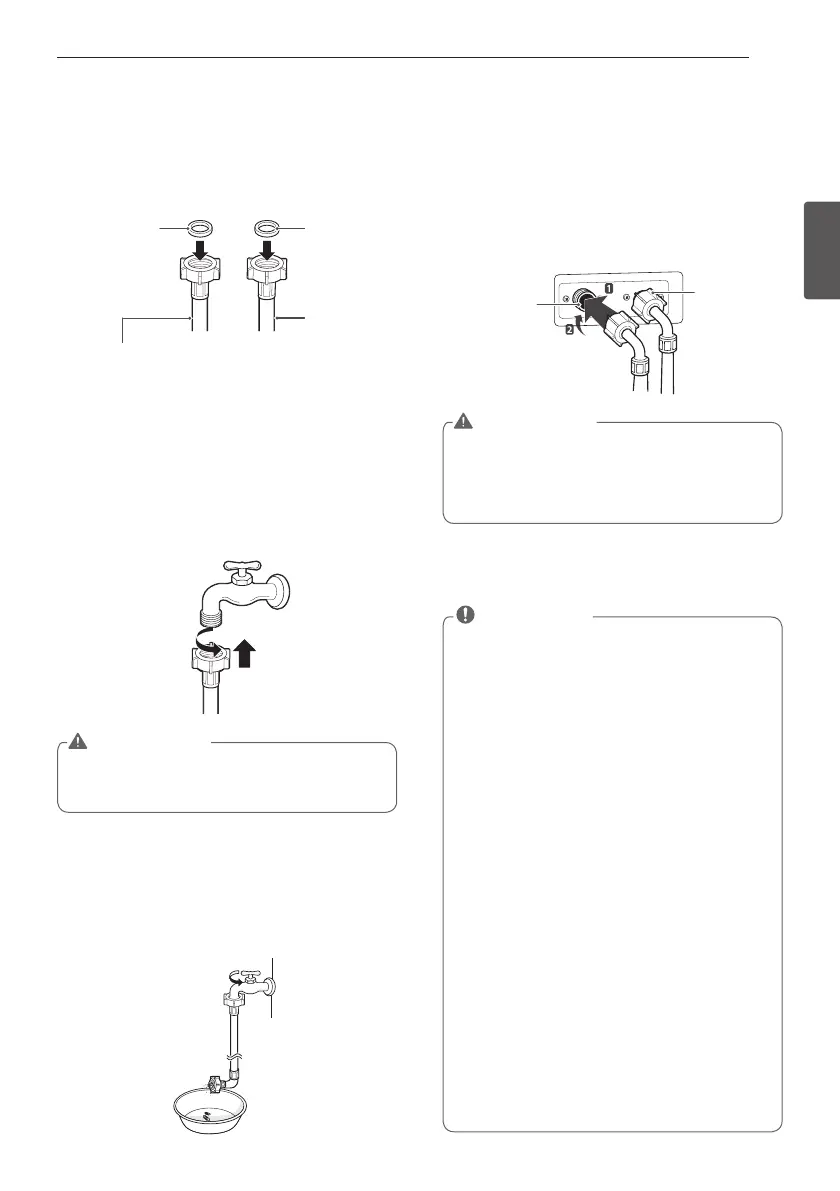 1

2