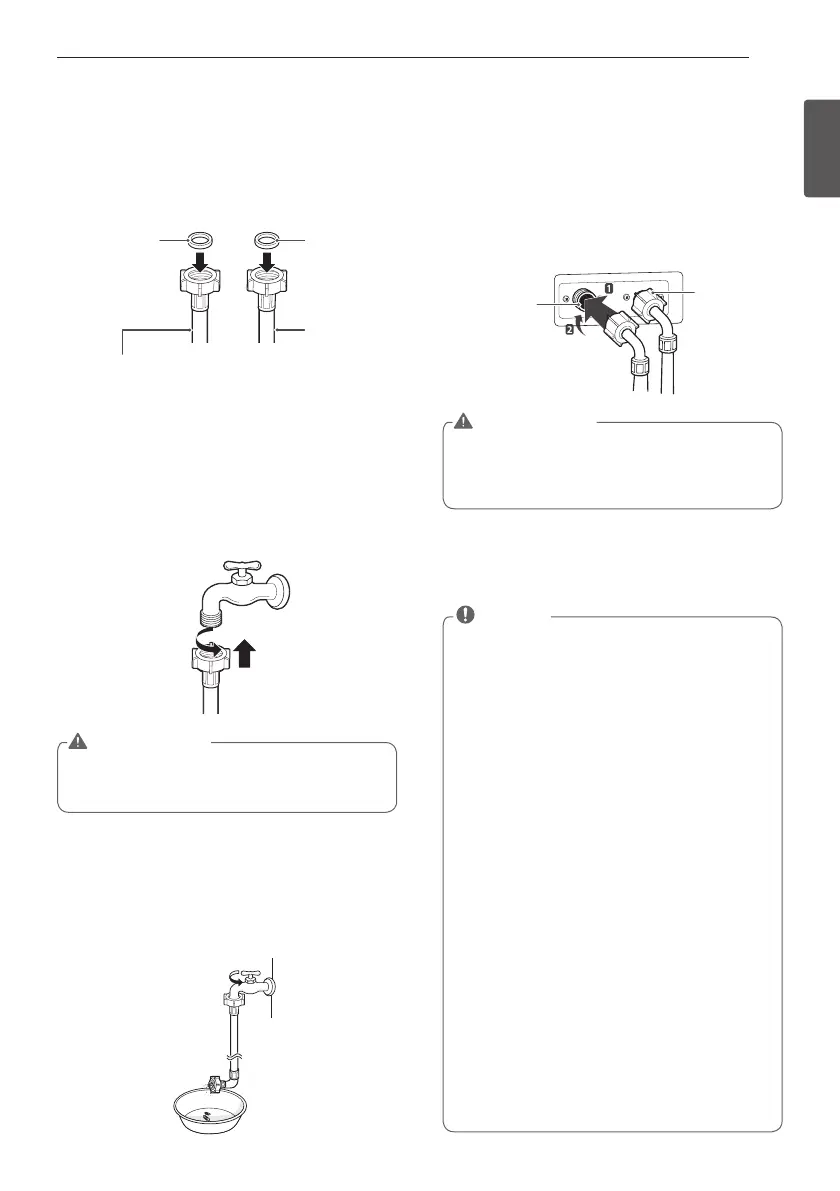 1

2