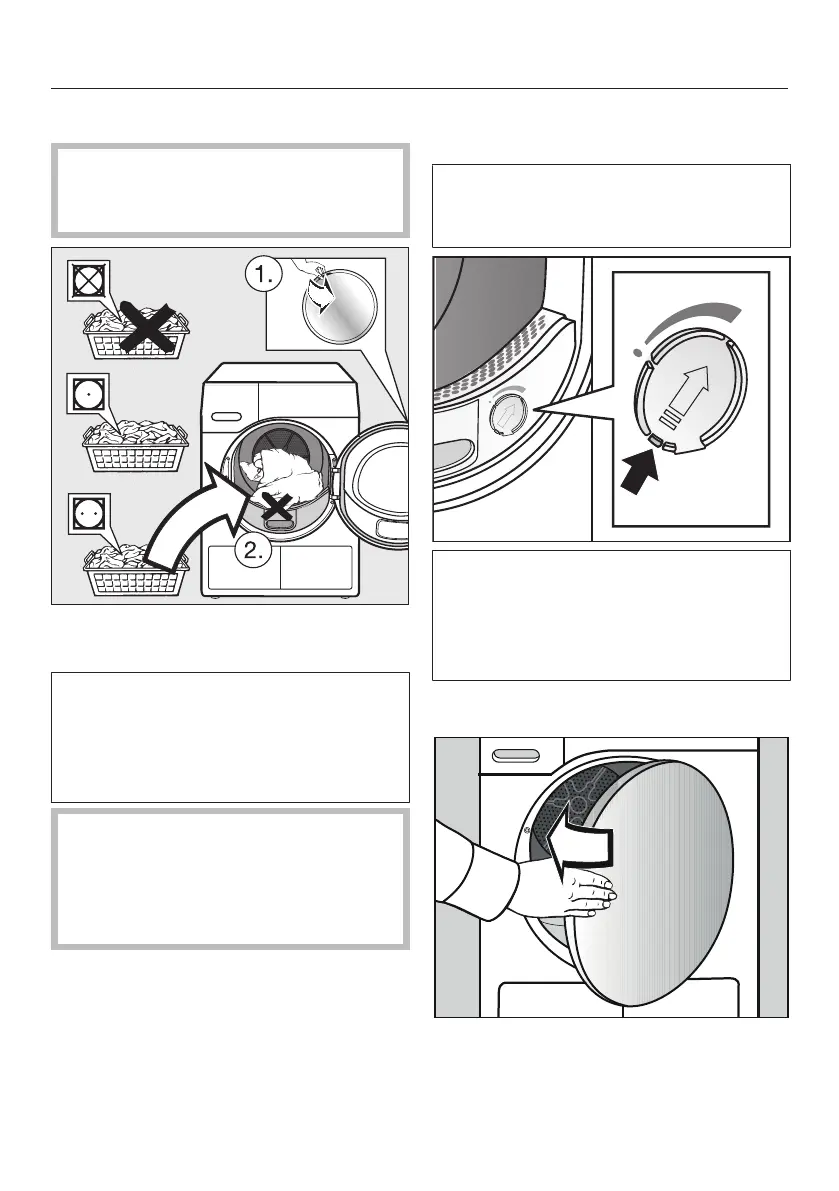 1.

2.