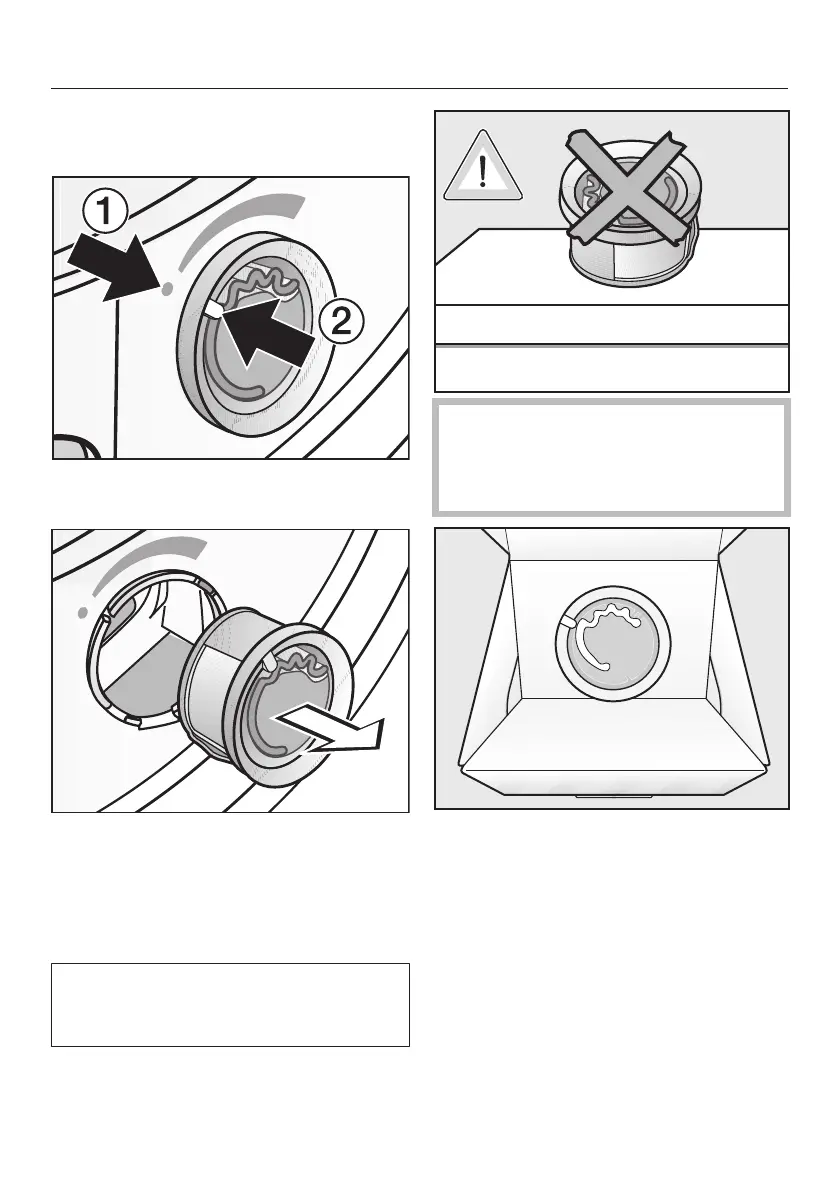 1

2