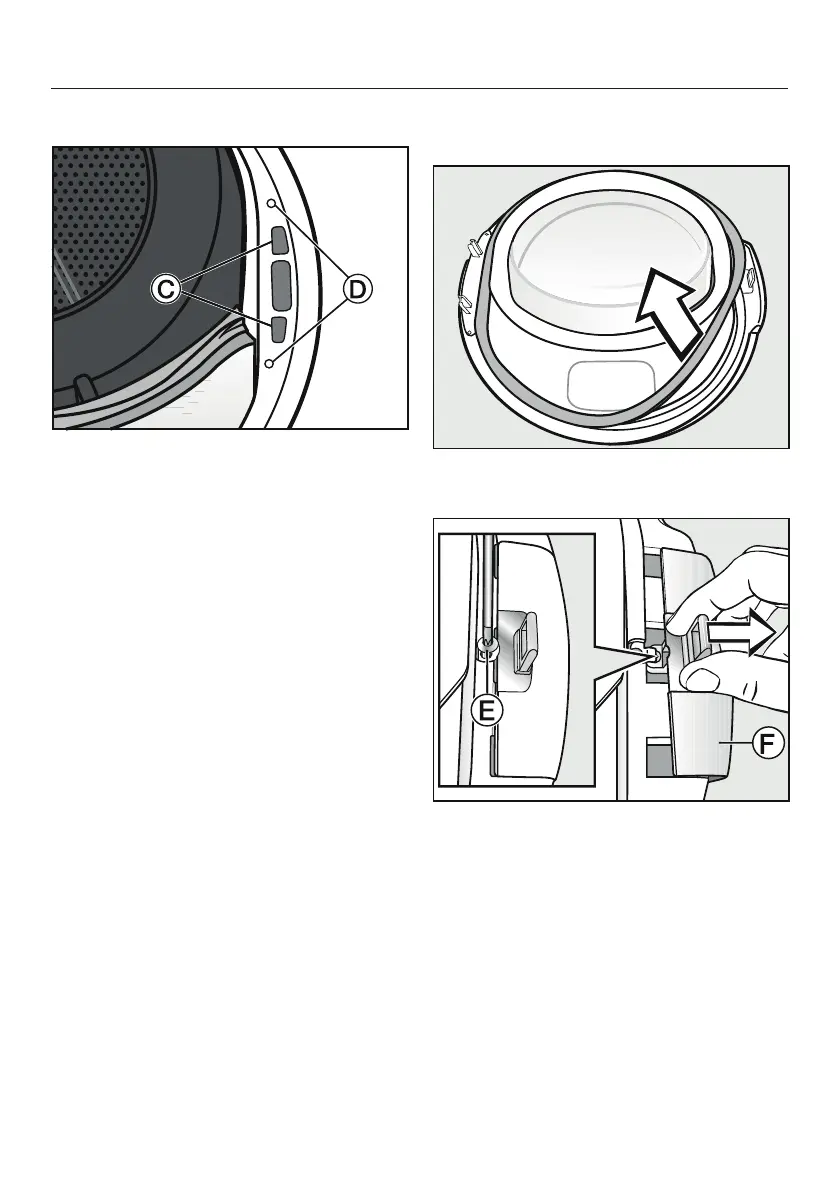 C
D
E
F