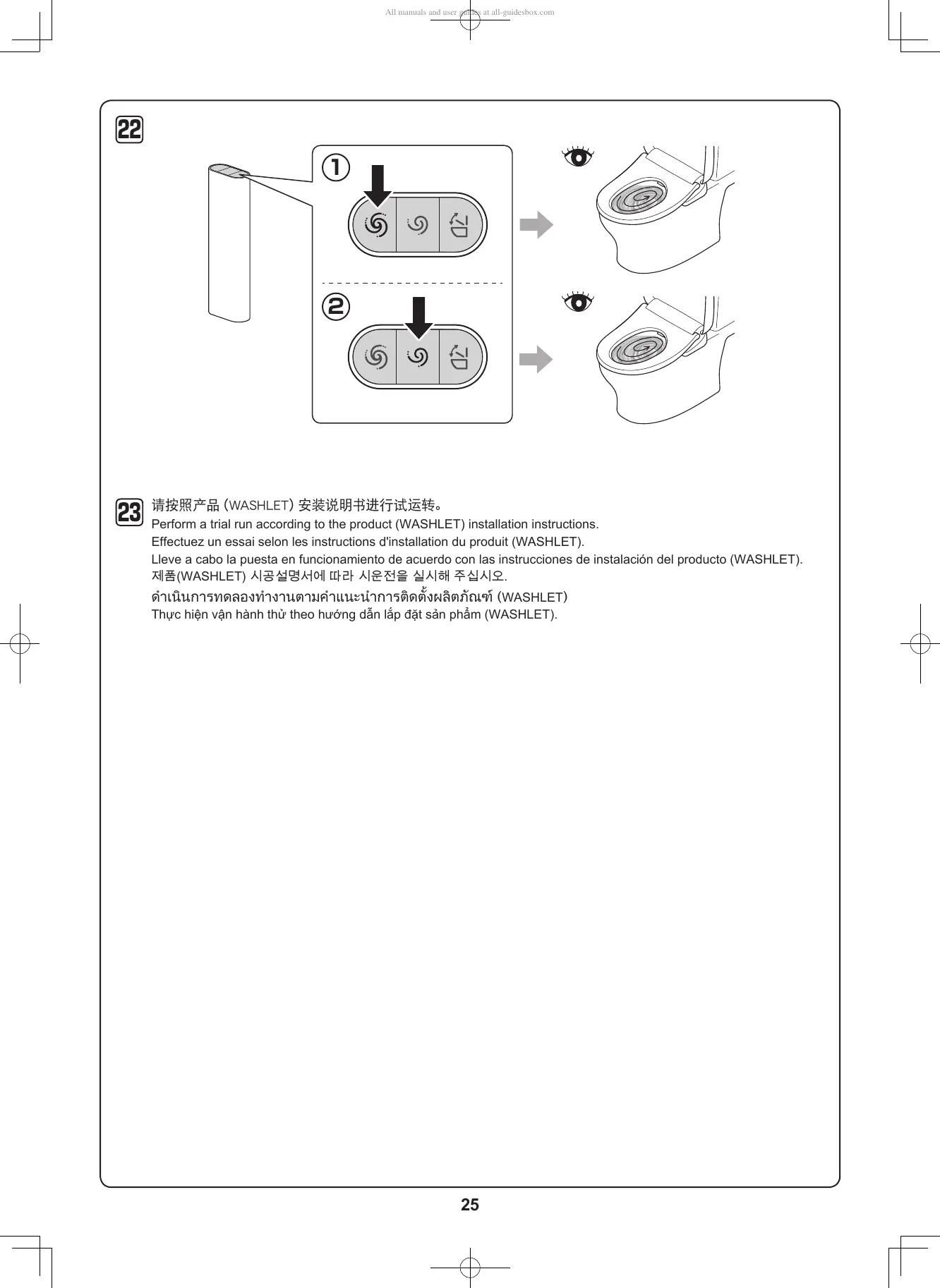 All manuals and user guides at all-guidesbox.com

22

①

②

23 请按照产品 (WASHLET) 安装说明书进行试运转。
Perform a trial run according to the product (WASHLET) installation instructions.
Effectuez un essai selon les instructions d'installation du produit (WASHLET).
Lleve a cabo la puesta en funcionamiento de acuerdo con las instrucciones de instalación del producto (WASHLET).
제품(WASHLET) 시공설명서에 따라 시운전을 실시해 주십시오.
ดำเนินการทดลองทำงานตามคำแนะนำการติดตั้งผลิตภัณฑ์ (WASHLET)
Thực hiện vận hành thử theo hướng dẫn lắp đặt sản phẩm (WASHLET).

25