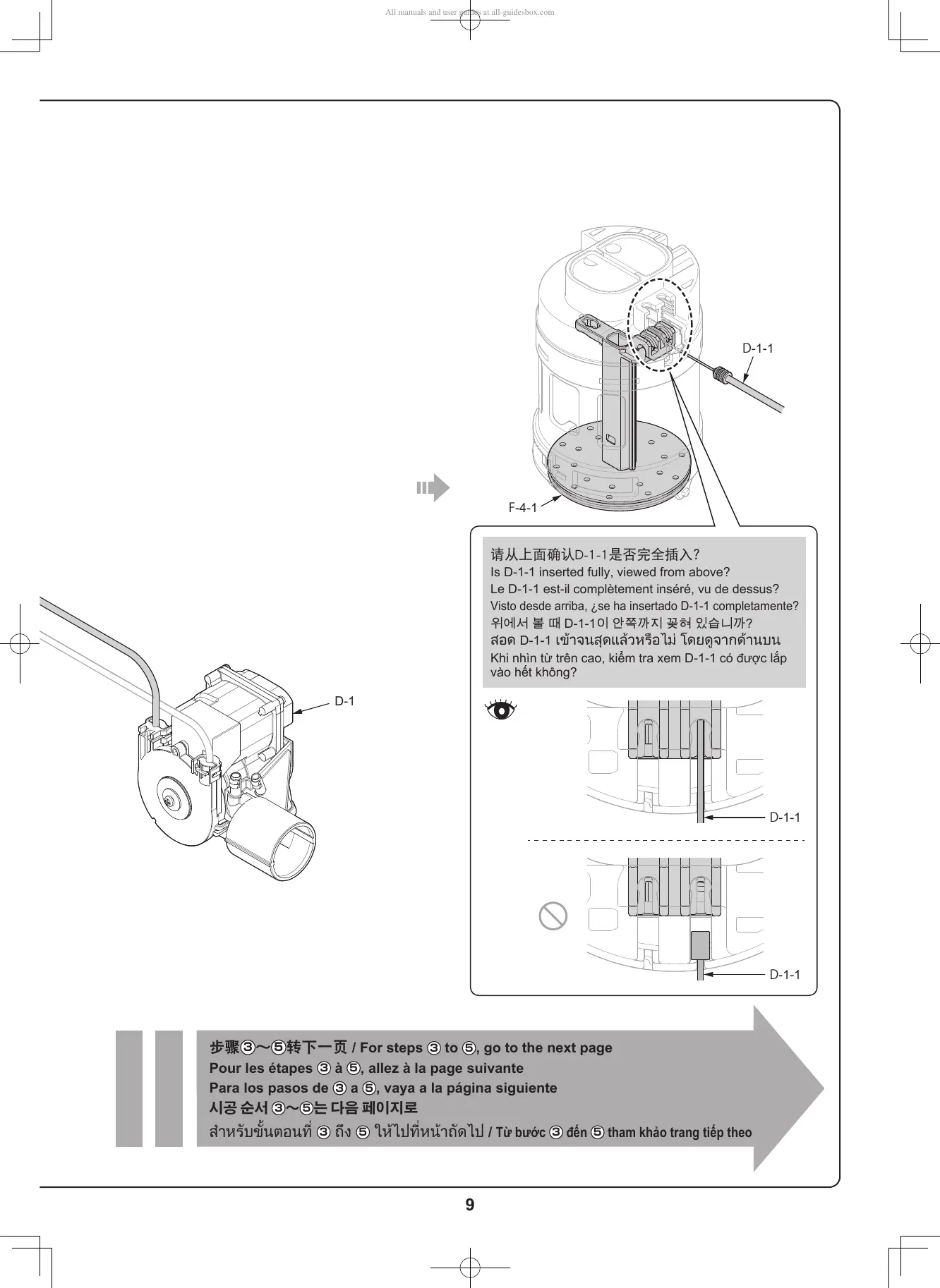 All manuals and user guides at all-guidesbox.com

D-1-1

F-4-1

请从上面确认D-1-1是否完全插入?
Is D-1-1 inserted fully, viewed from above?
Le D-1-1 est-il complètement inséré, vu de dessus?
Visto desde arriba, ¿se ha insertado D-1-1 completamente?
위에서 볼 때 D-1-1이 안쪽까지 꽂혀 있습니까?
สอด D-1-1 เข้าจนสุดแล้วหรือไม่ โดยดูจากด้านบน
Khi nhìn từ trên cao, kiểm tra xem D-1-1 có được lắp vào hết không?

D-1

D-1-1

D-1-1

步骤③～⑤转下一页 / For steps ③ to ⑤, go to the next page
Pour les étapes ③ à ⑤, allez à la page suivante
Para los pasos de ③ a ⑤, vaya a la página siguiente
시공 순서 ③～⑤는 다음 페이지로
สำหรับขั้นตอนที่ ③ ถึง ⑤ ให้ไปที่หน้าถัดไป / Từ bước ③ đến ⑤ tham khảo trang tiếp theo

9