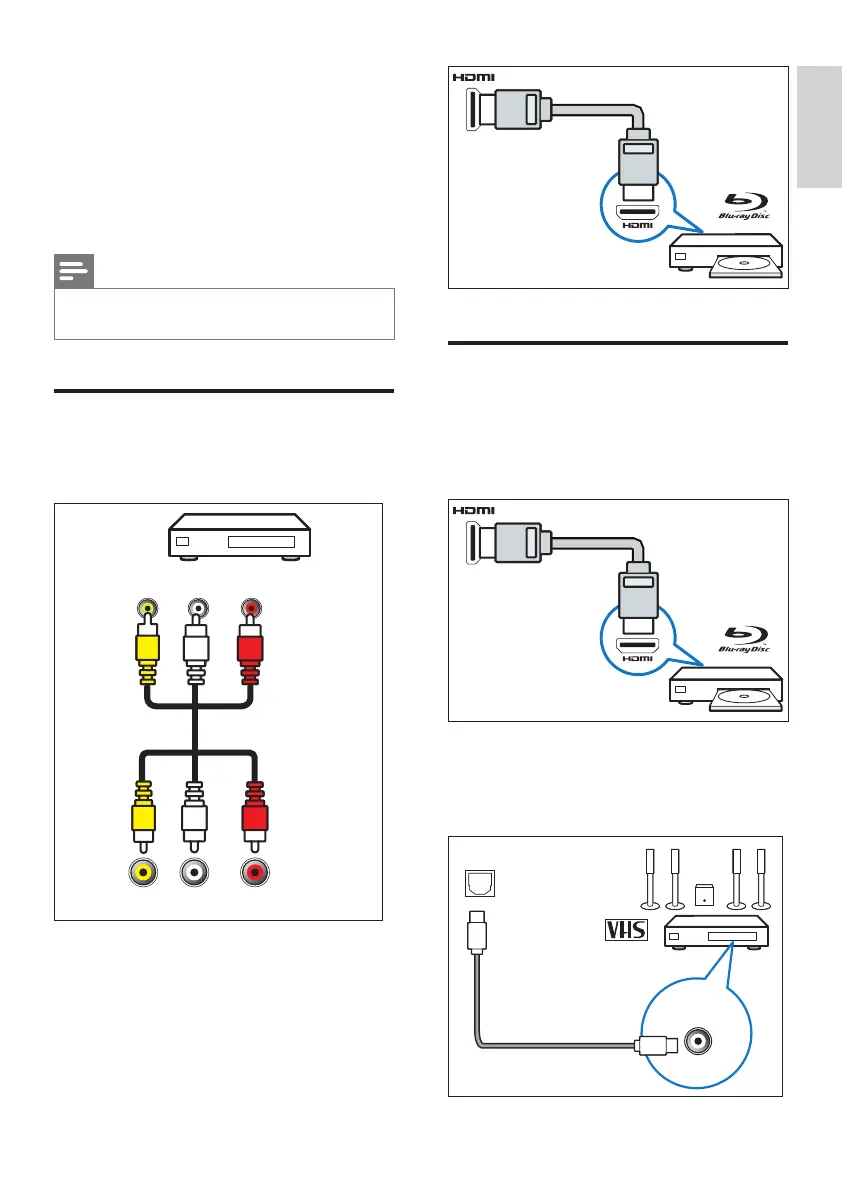 HDMI

HDMI

Blu-ray Disc

HDMI

HDMI

Blu-ray Disc

VHS