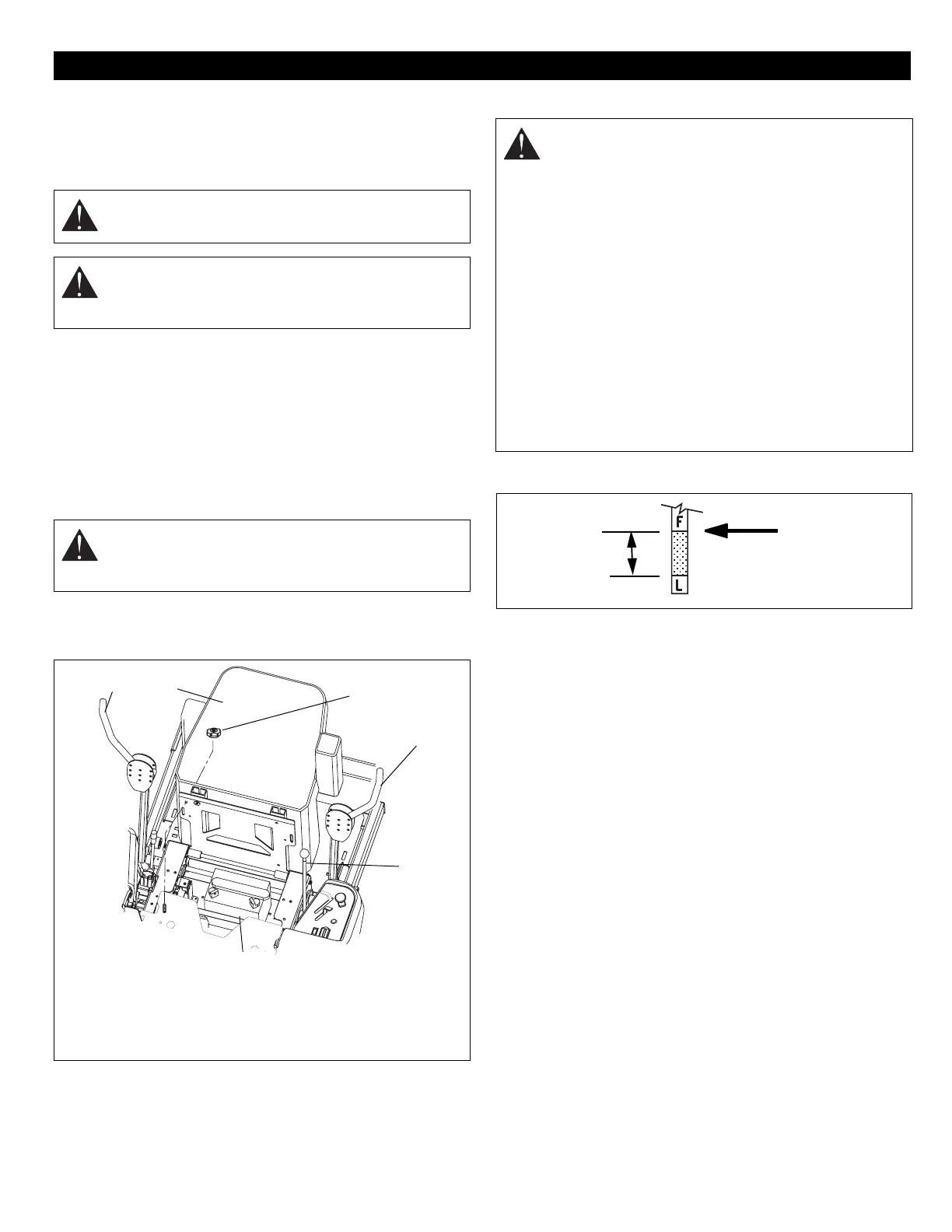 F

L