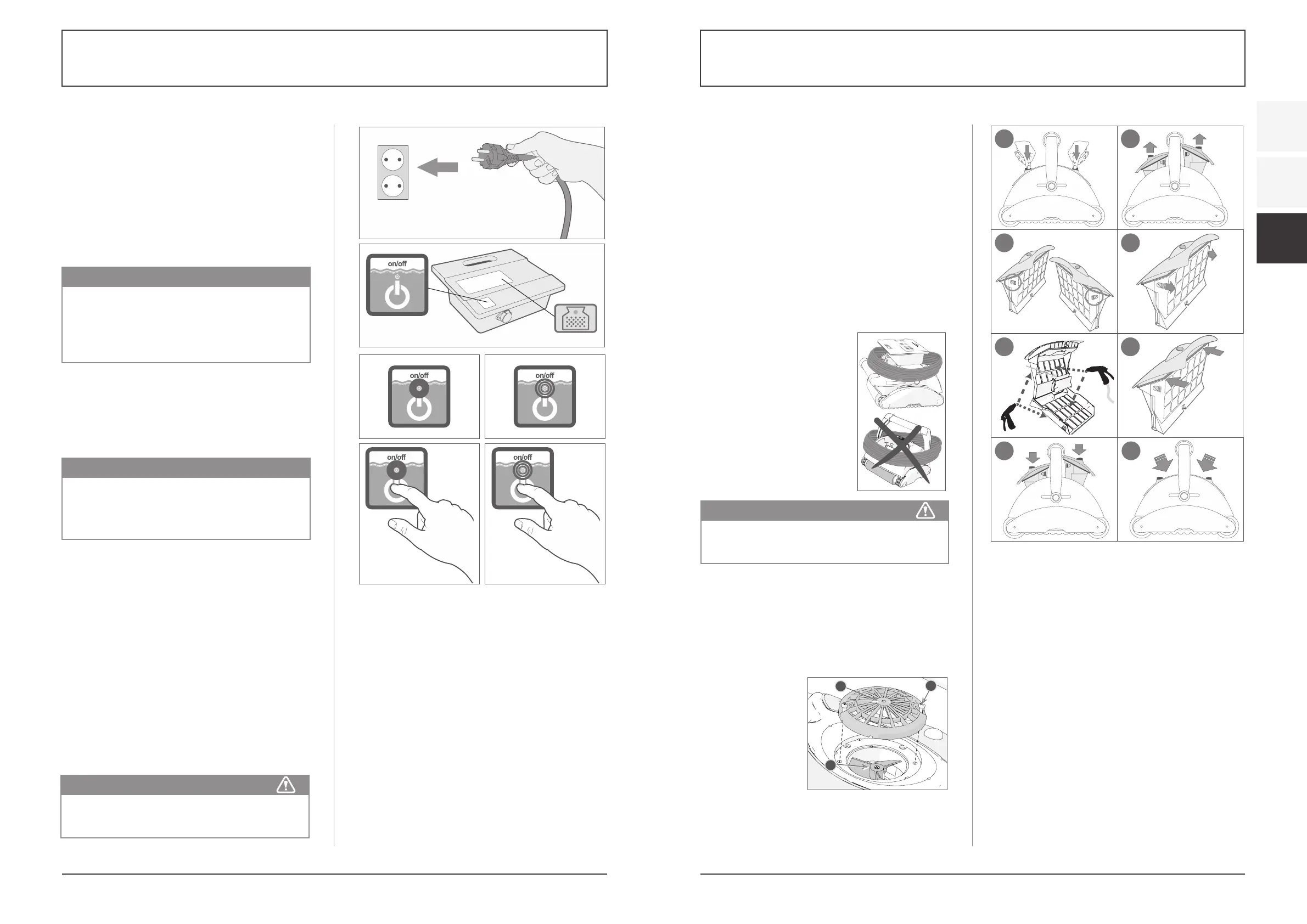 on/off

on/off

on/off

on/off

on/off