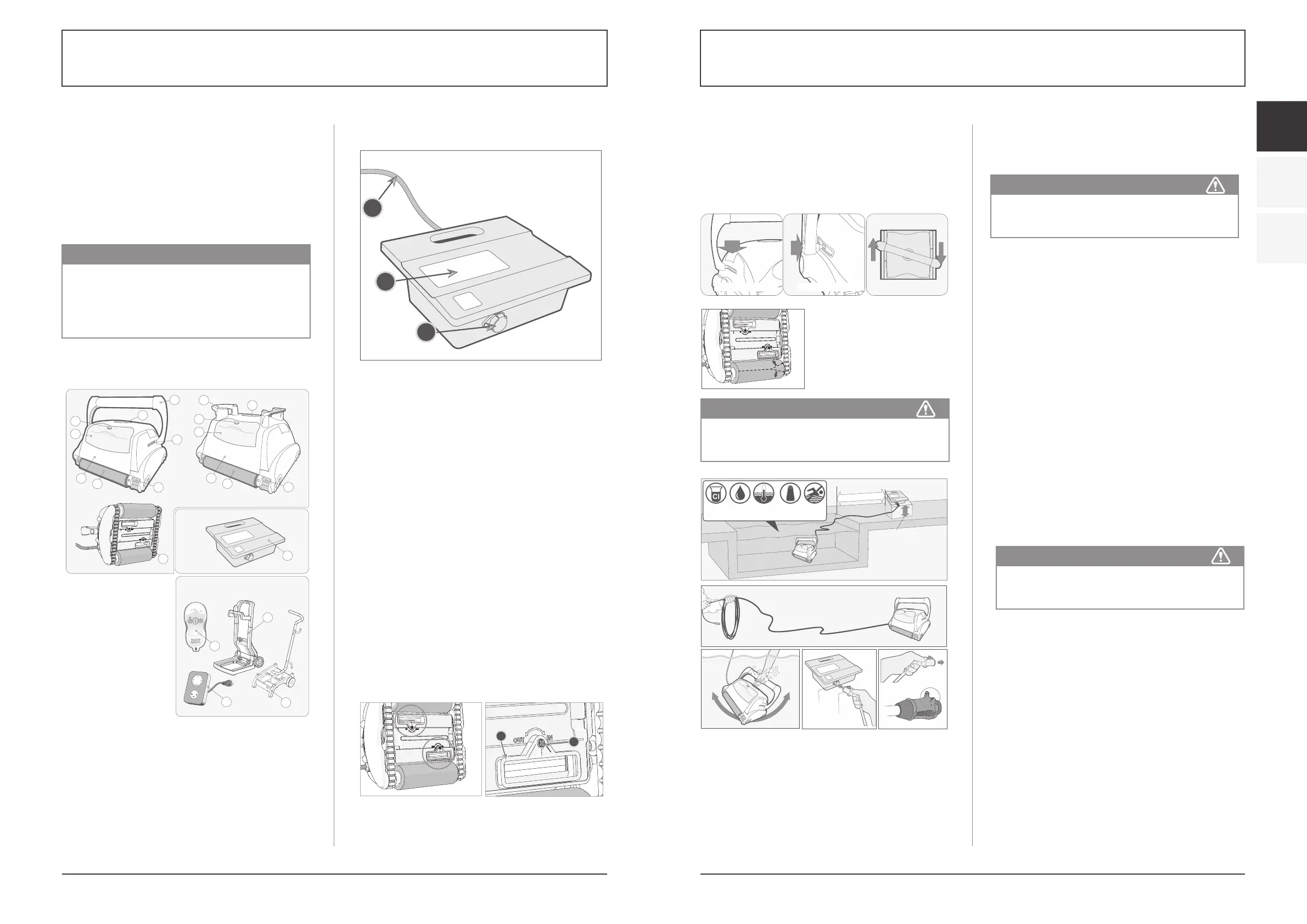 OUT IN

Cl