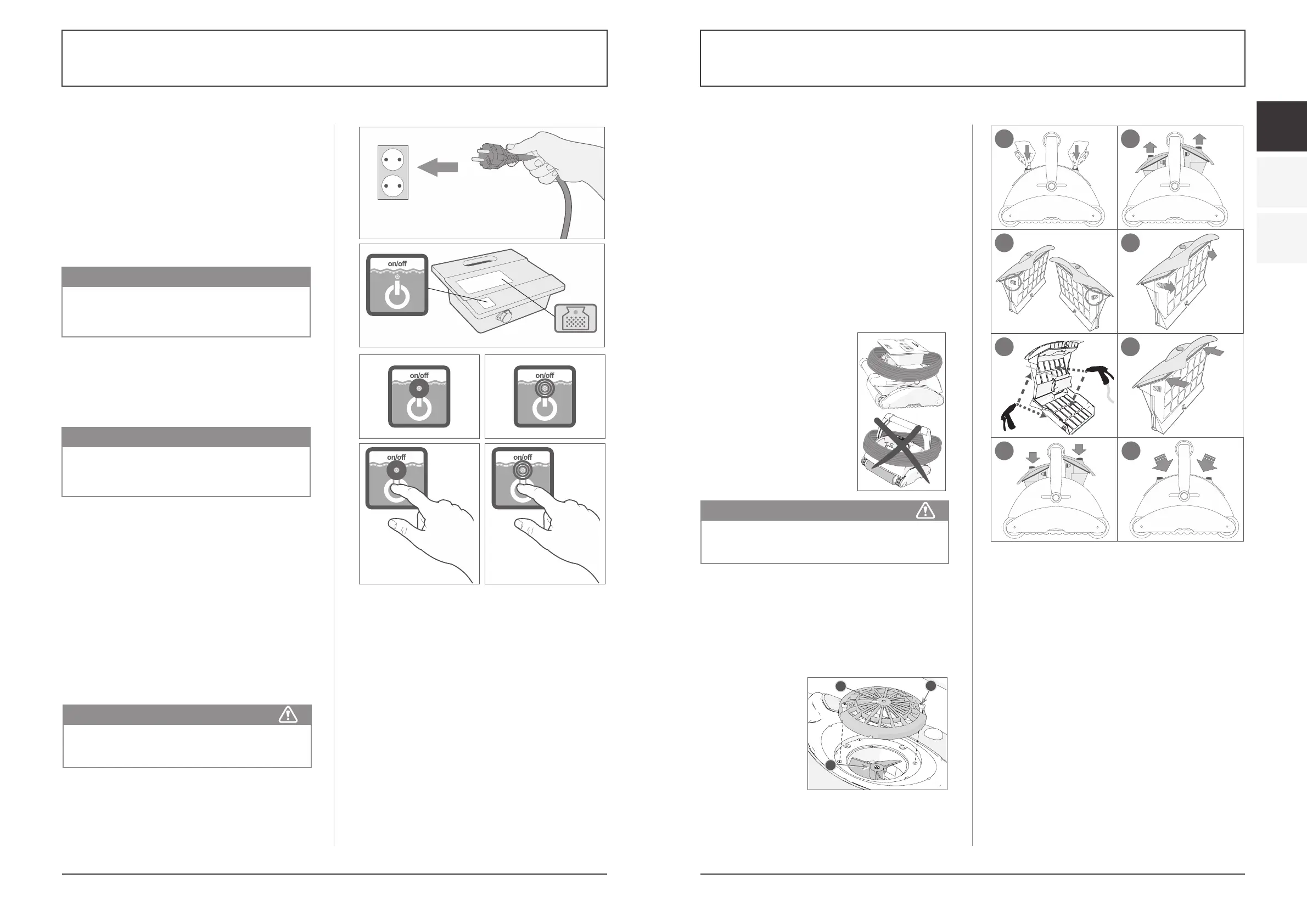 on/off

on/off

on/off

on/off

on/off