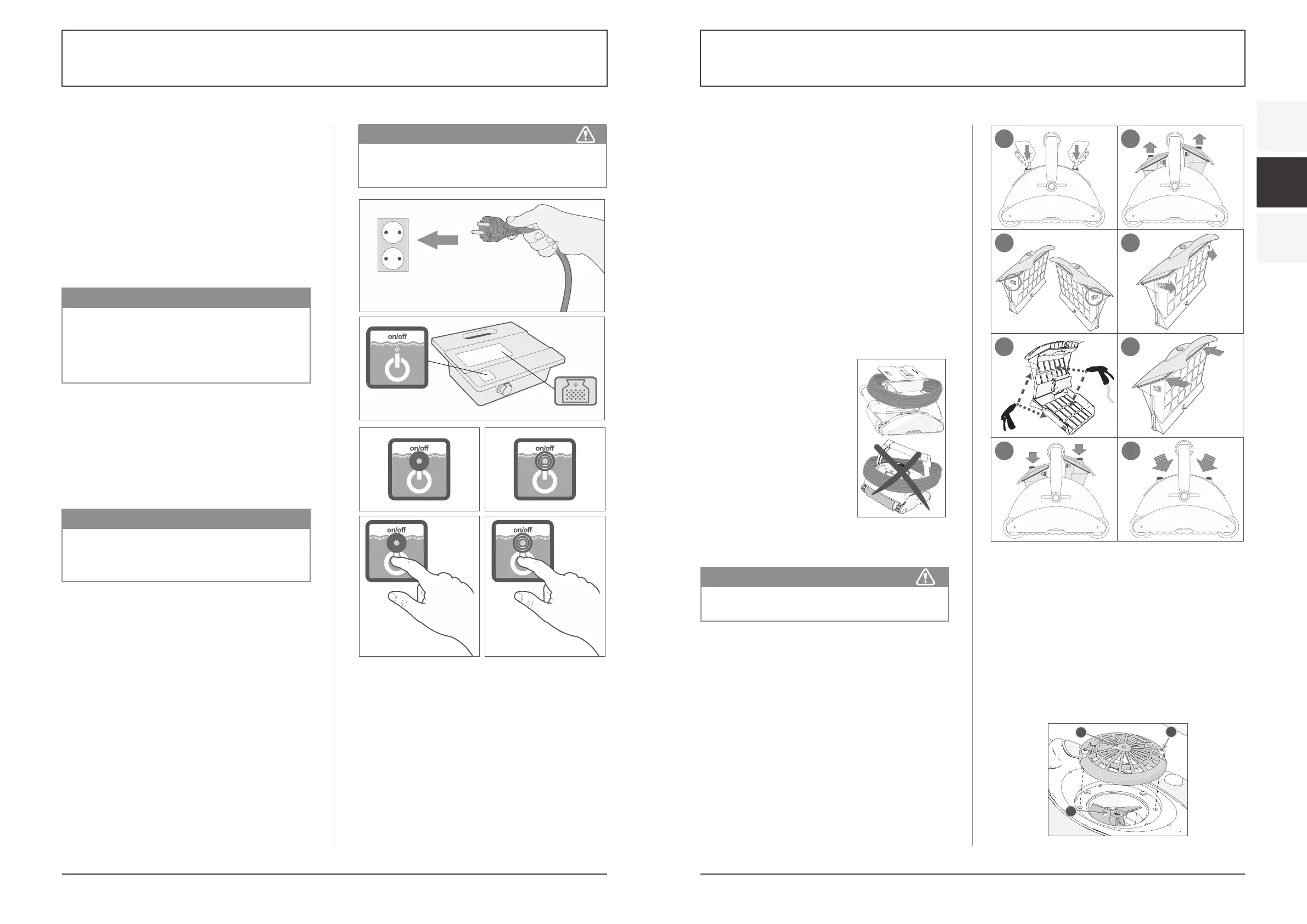 on/off

on/off

on/off

on/off

on/off