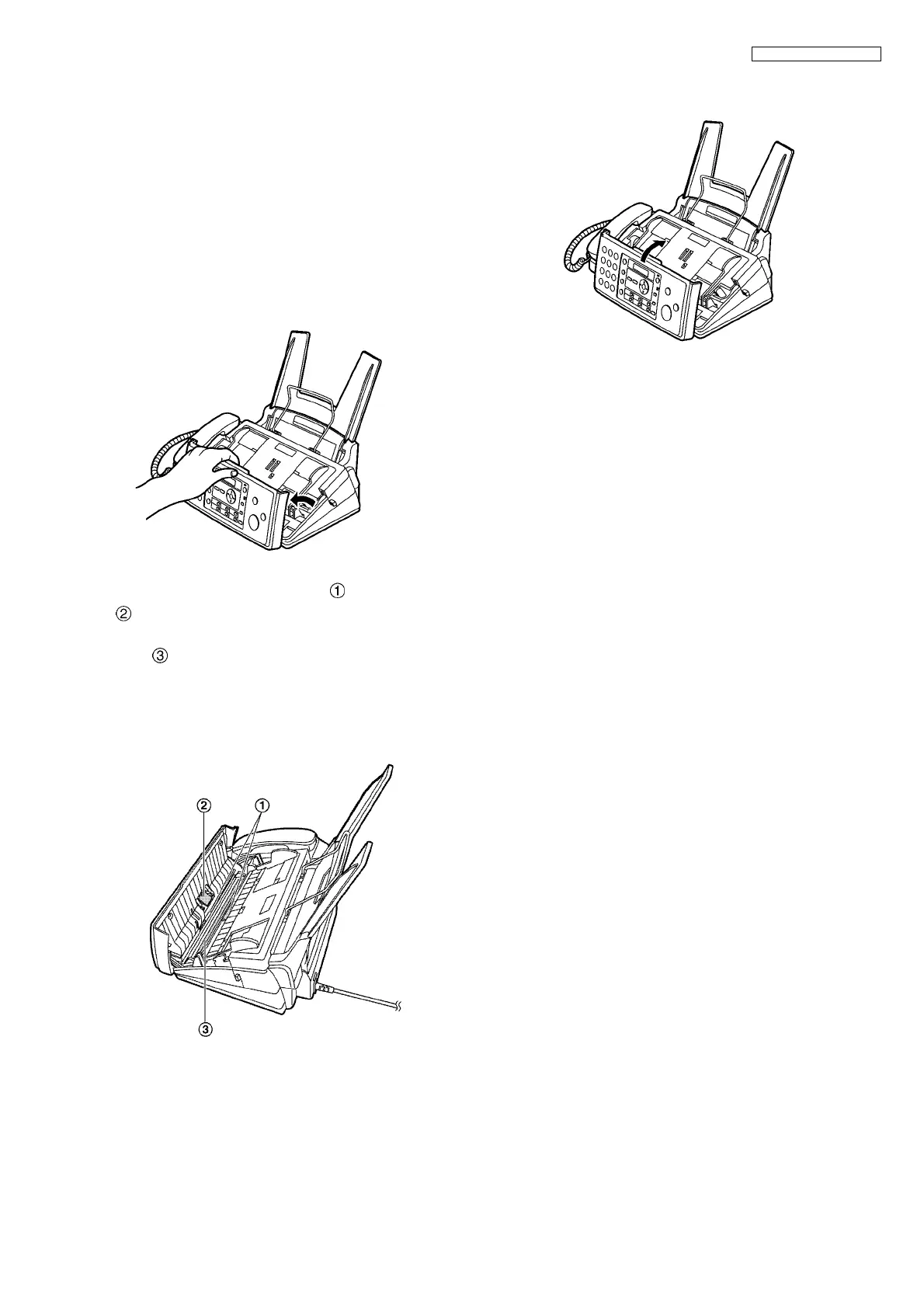 ①

②

③

②

①

③