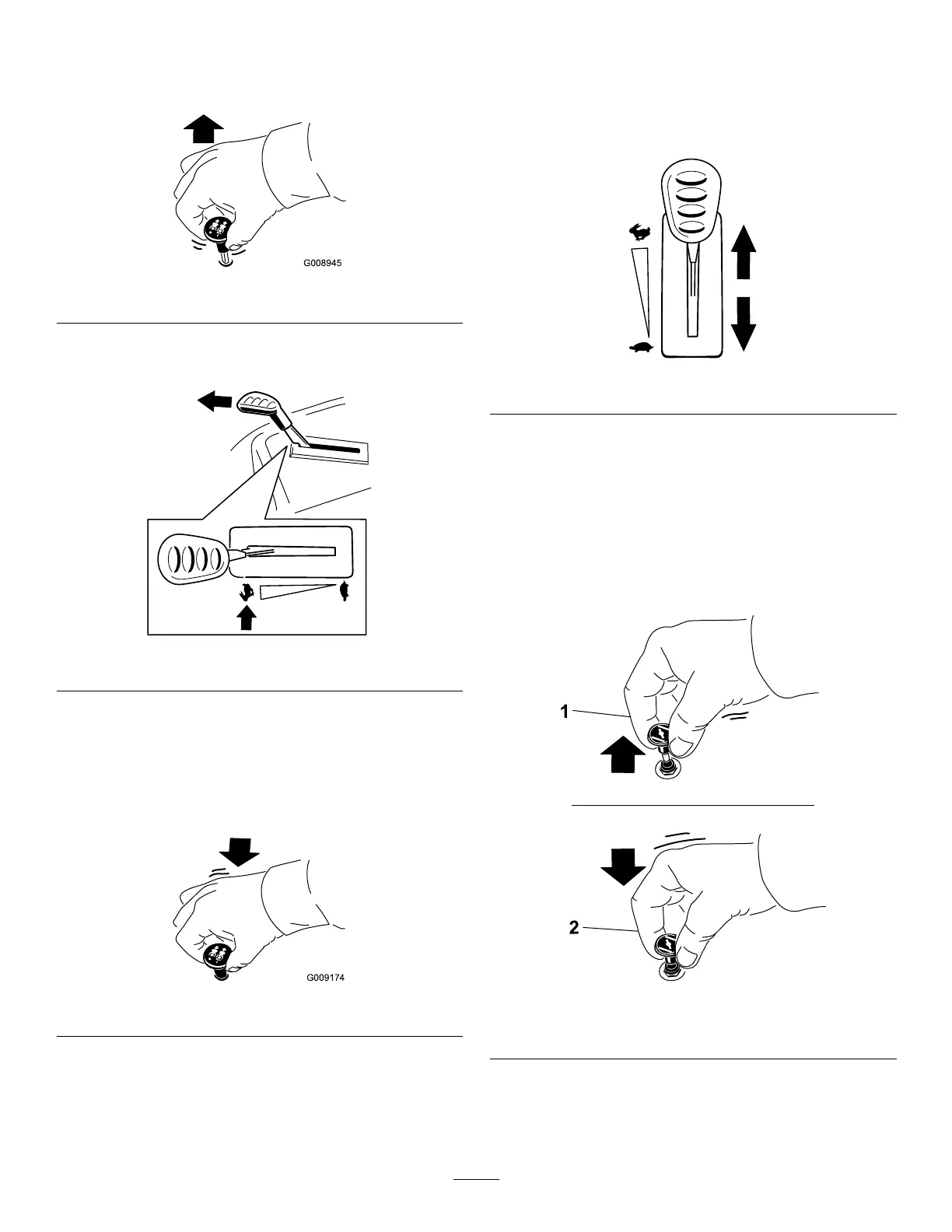 G008945

G009174

1

2