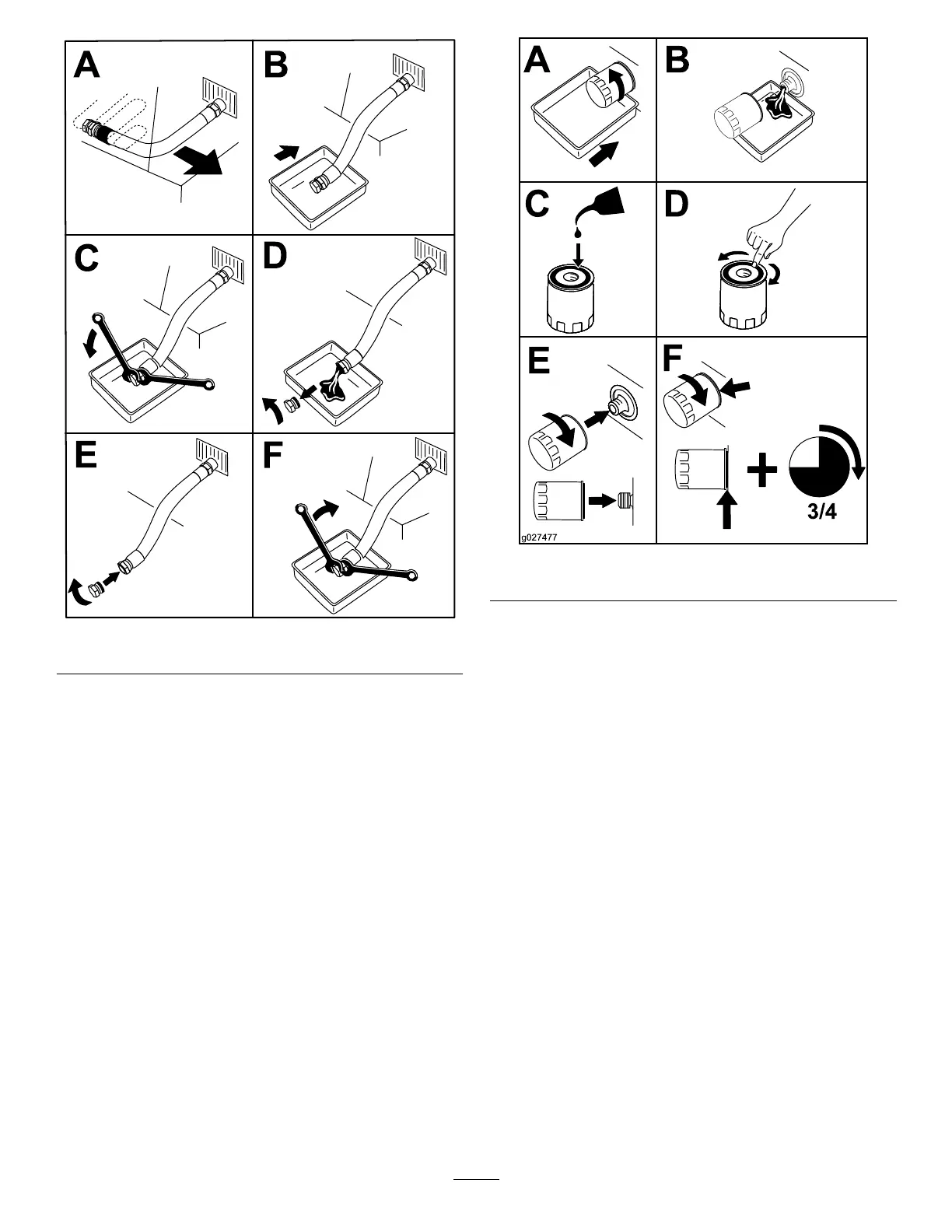 A
B
C
D
E
F

A
B
C
D
E
F
3/4
g027477