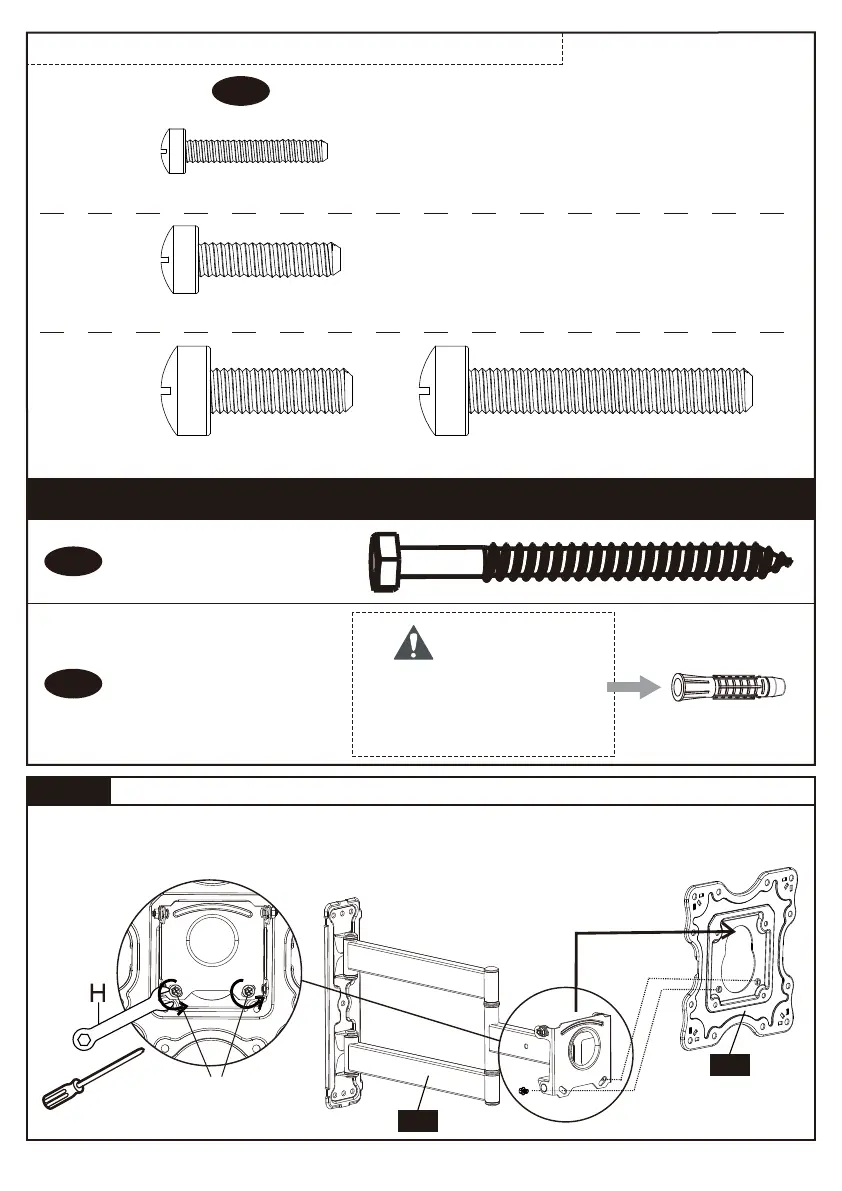 H