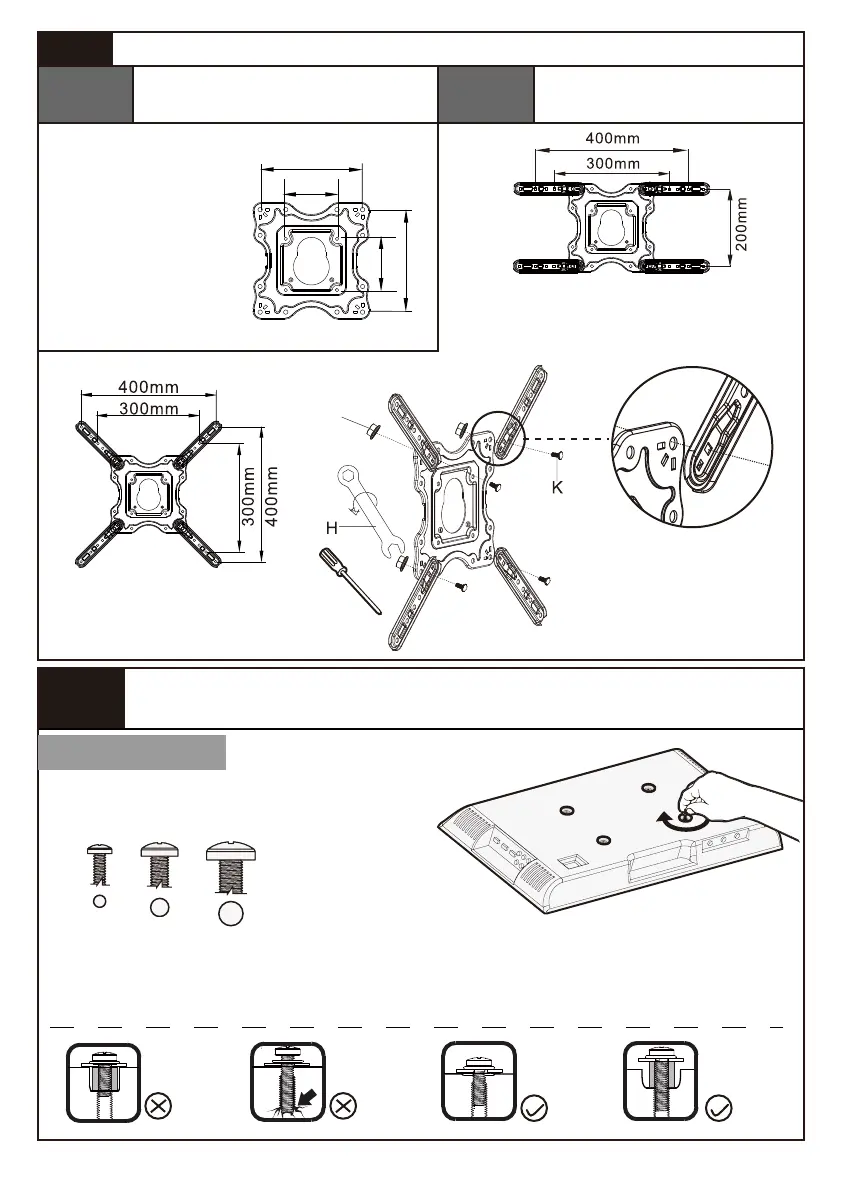 400mm
300mm
200mm

400mm
300mm
300mm
400mm

H
K