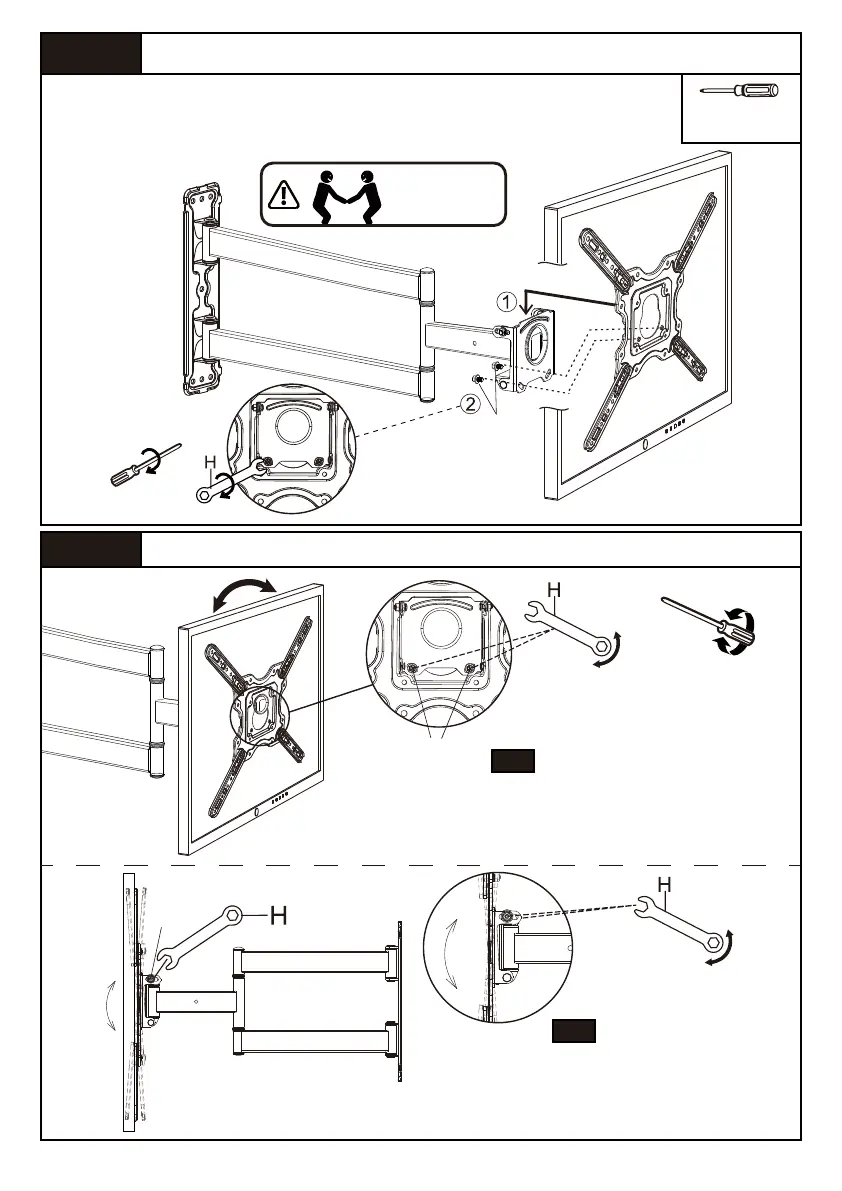 1

2

H

H

H

H