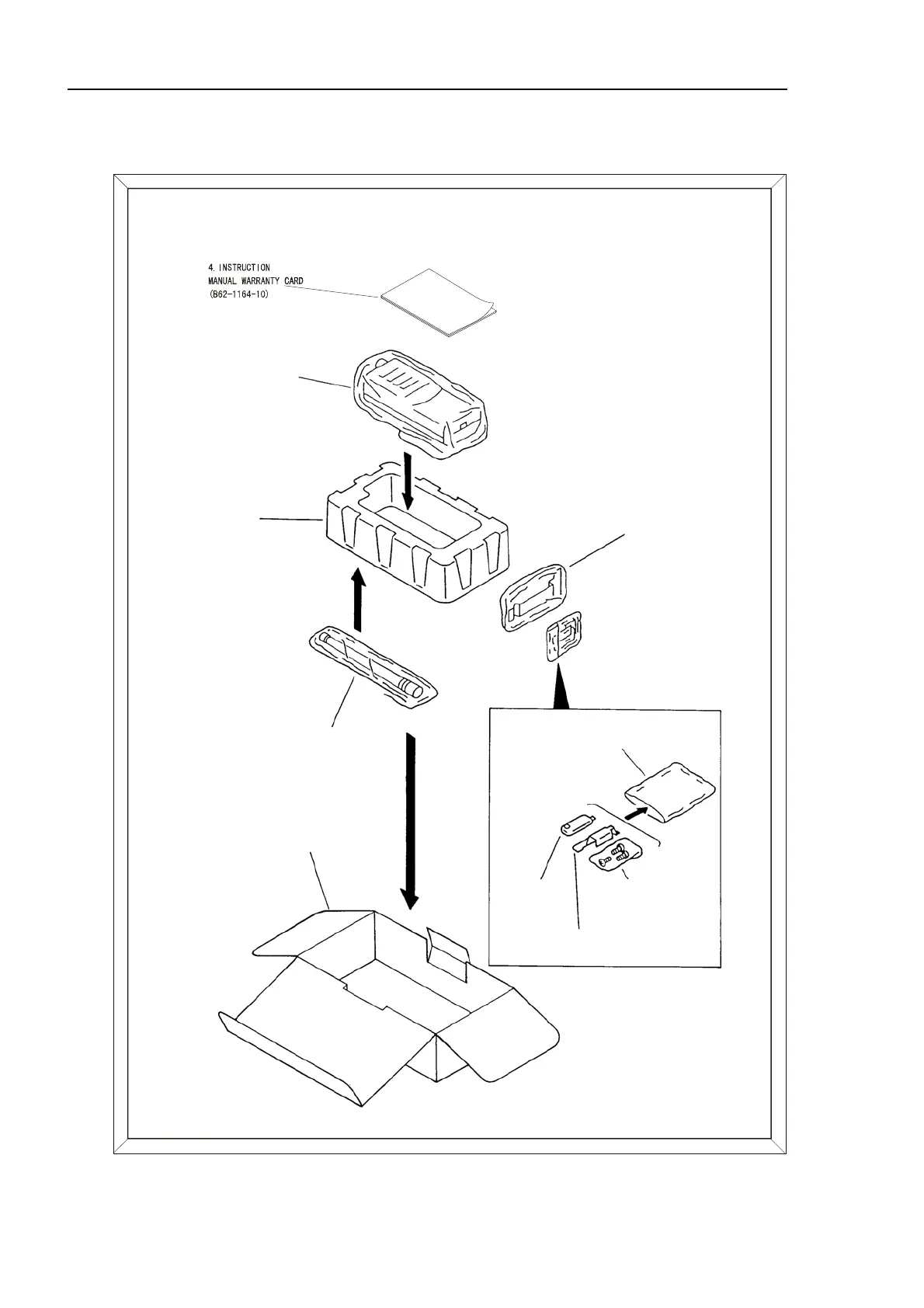 4. INSTRUCTION
MANUAL WARRANTY CARD
(B62-1164-10)