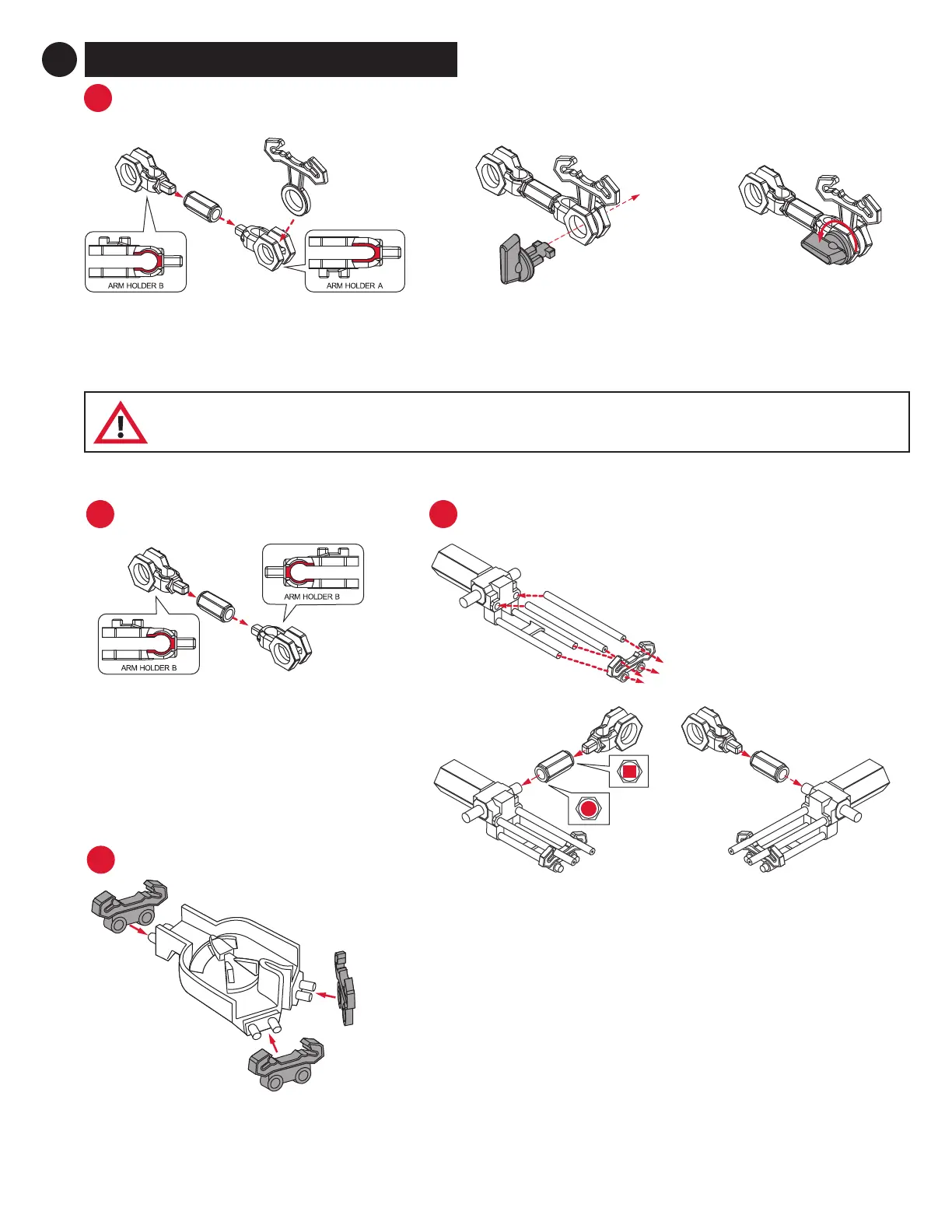 ARM HOLDER B

ARM HOLDER A

ARM HOLDER B

ARM HOLDER B