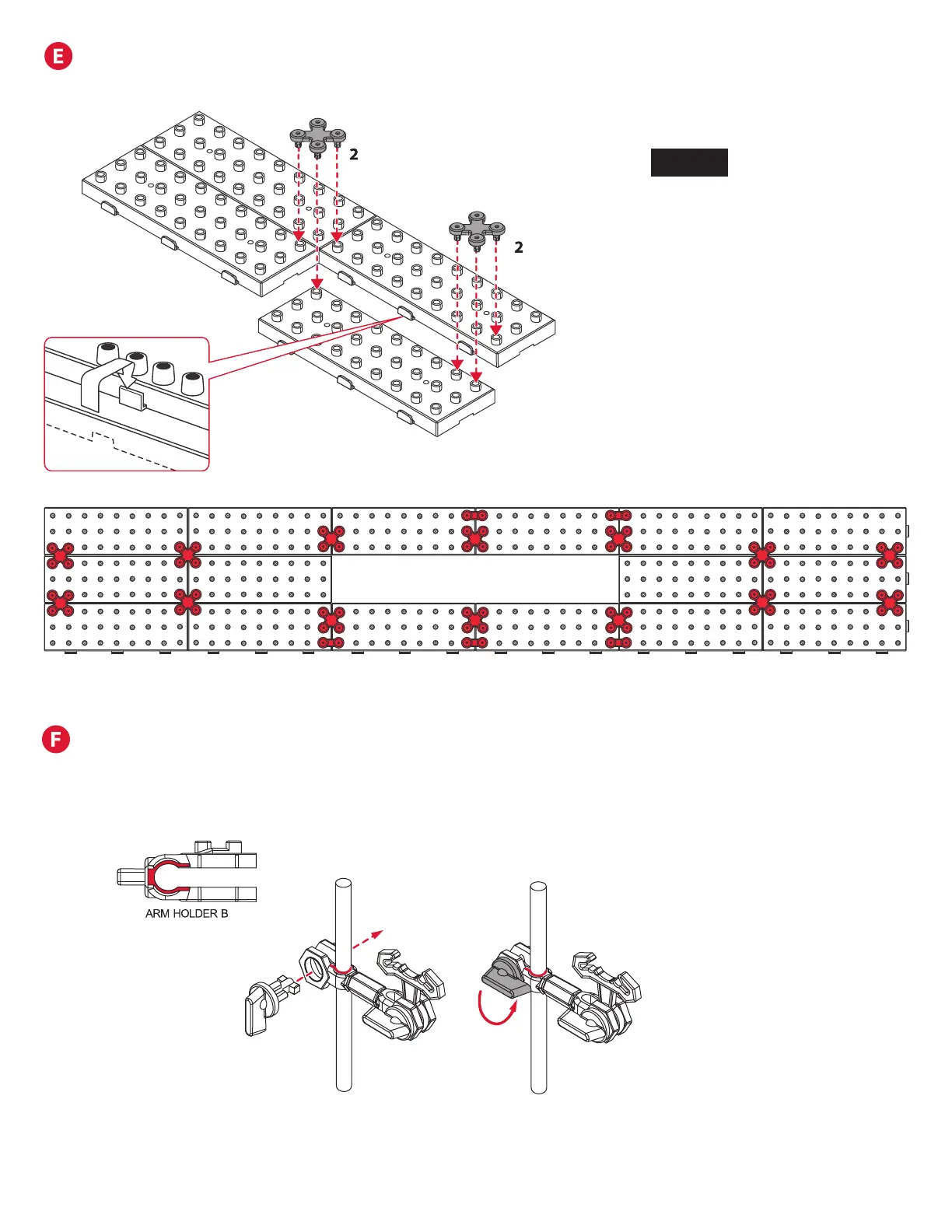 E

2

2

F

ARM HOLDER B