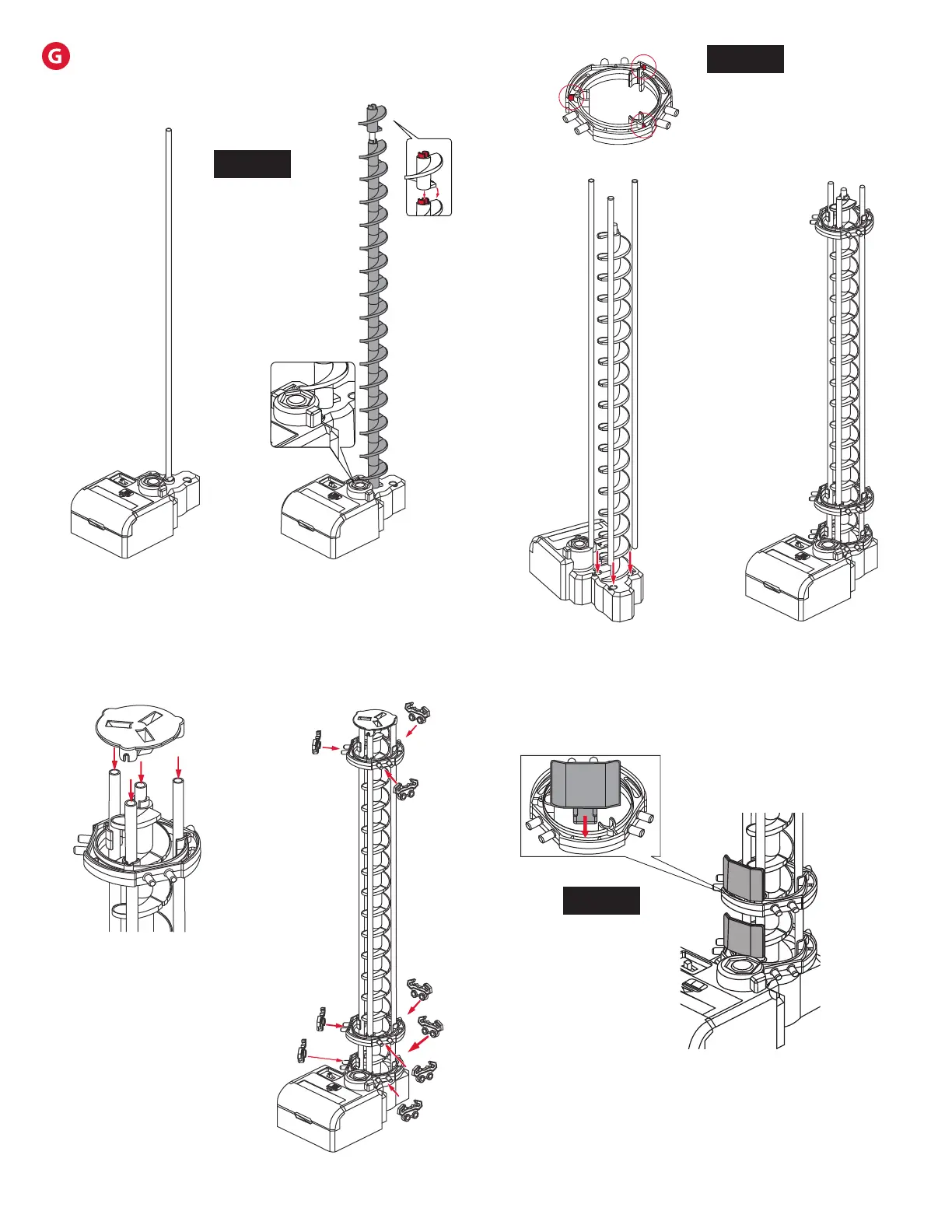 G