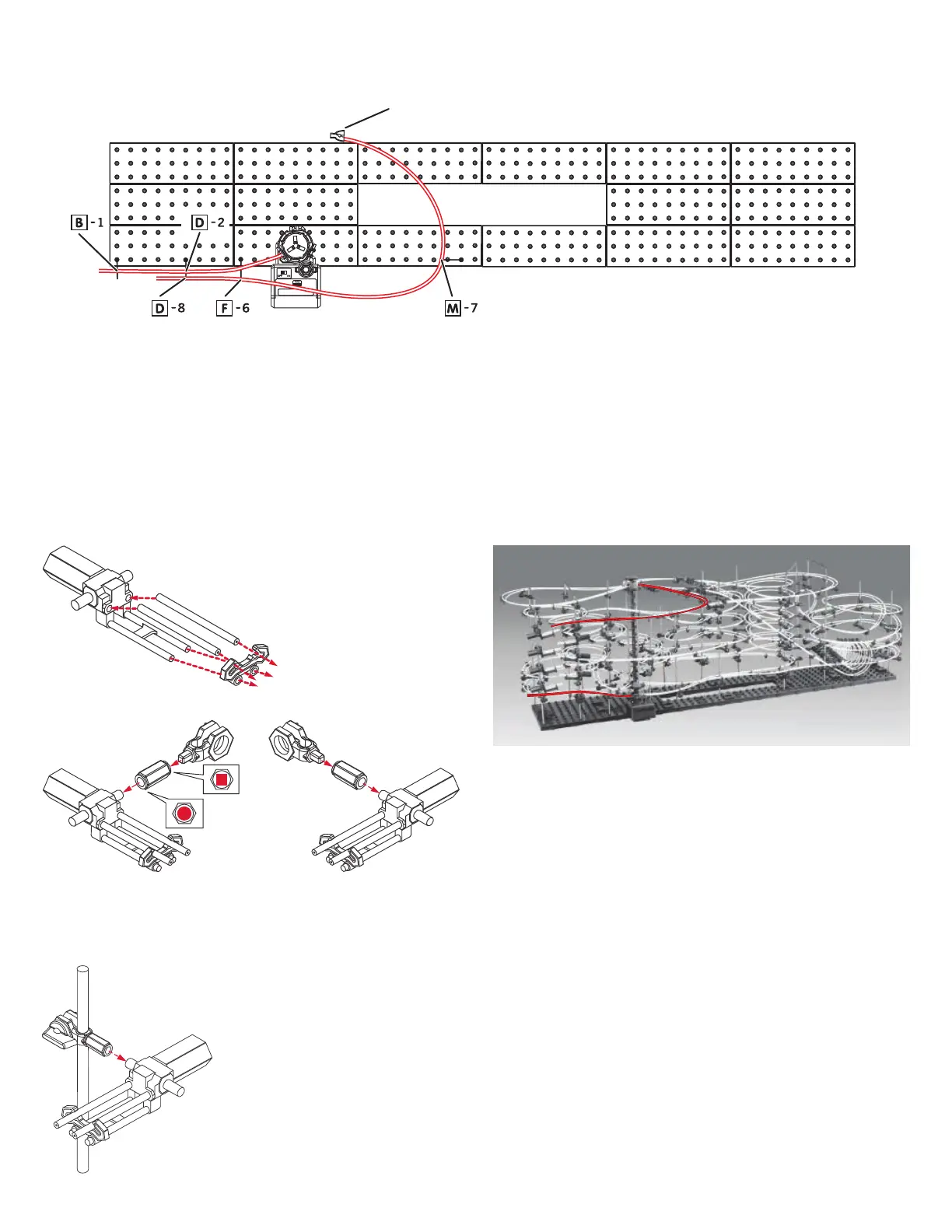 B - 1
D - 2
D - 8
F - 6
M - 7