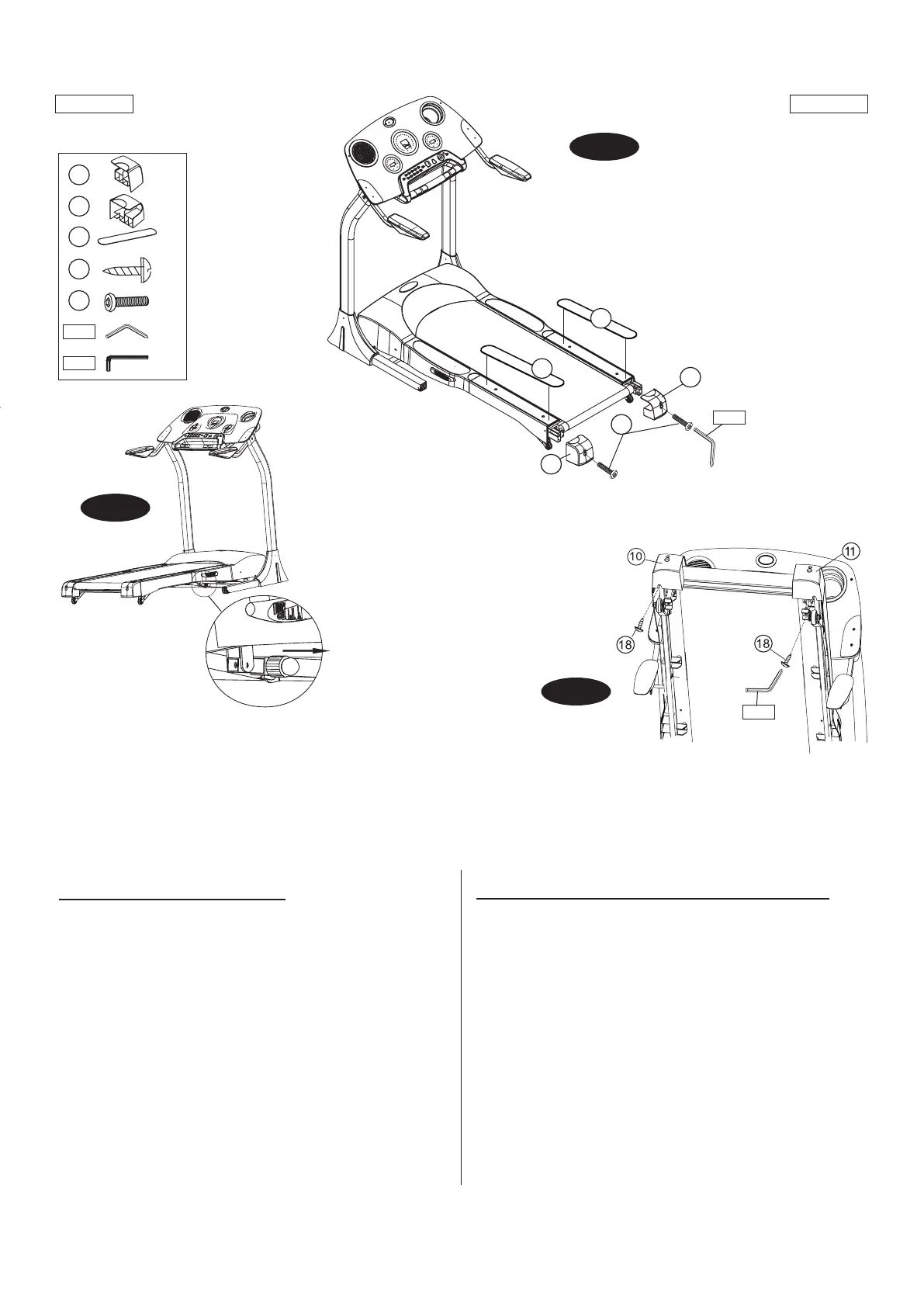 10

11

18

18