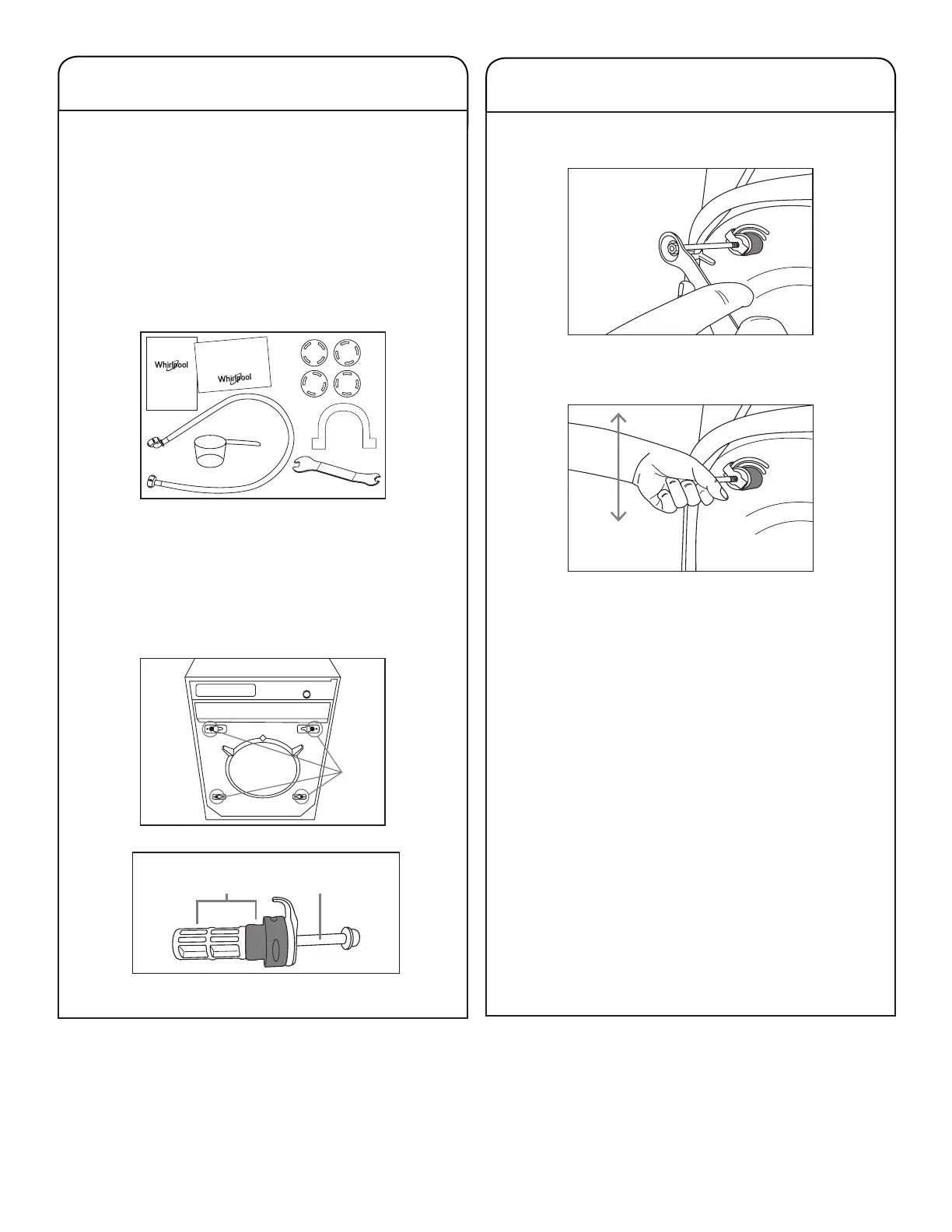 Whirlpool

Whirlpool