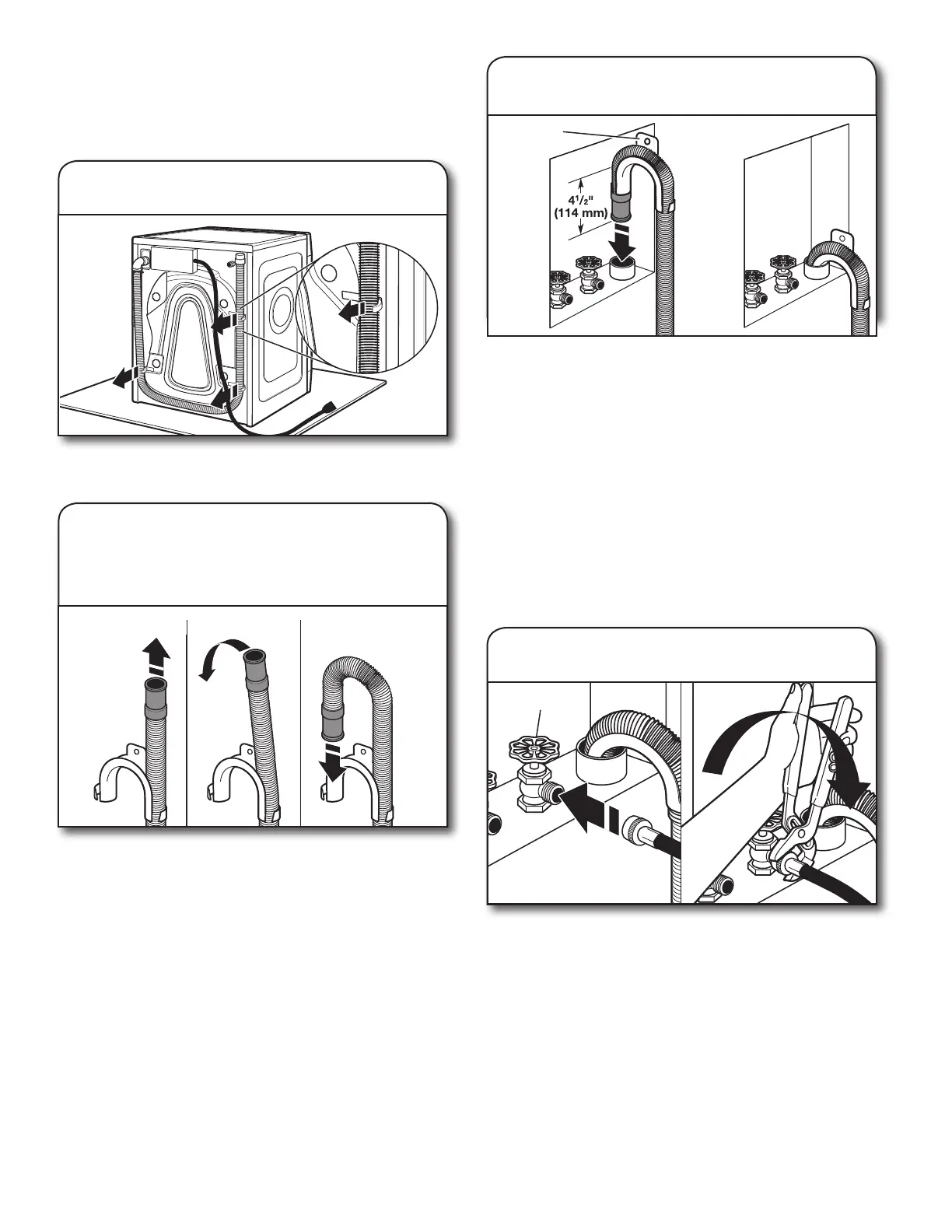 $4\frac{1}{2}$"
(114 mm)