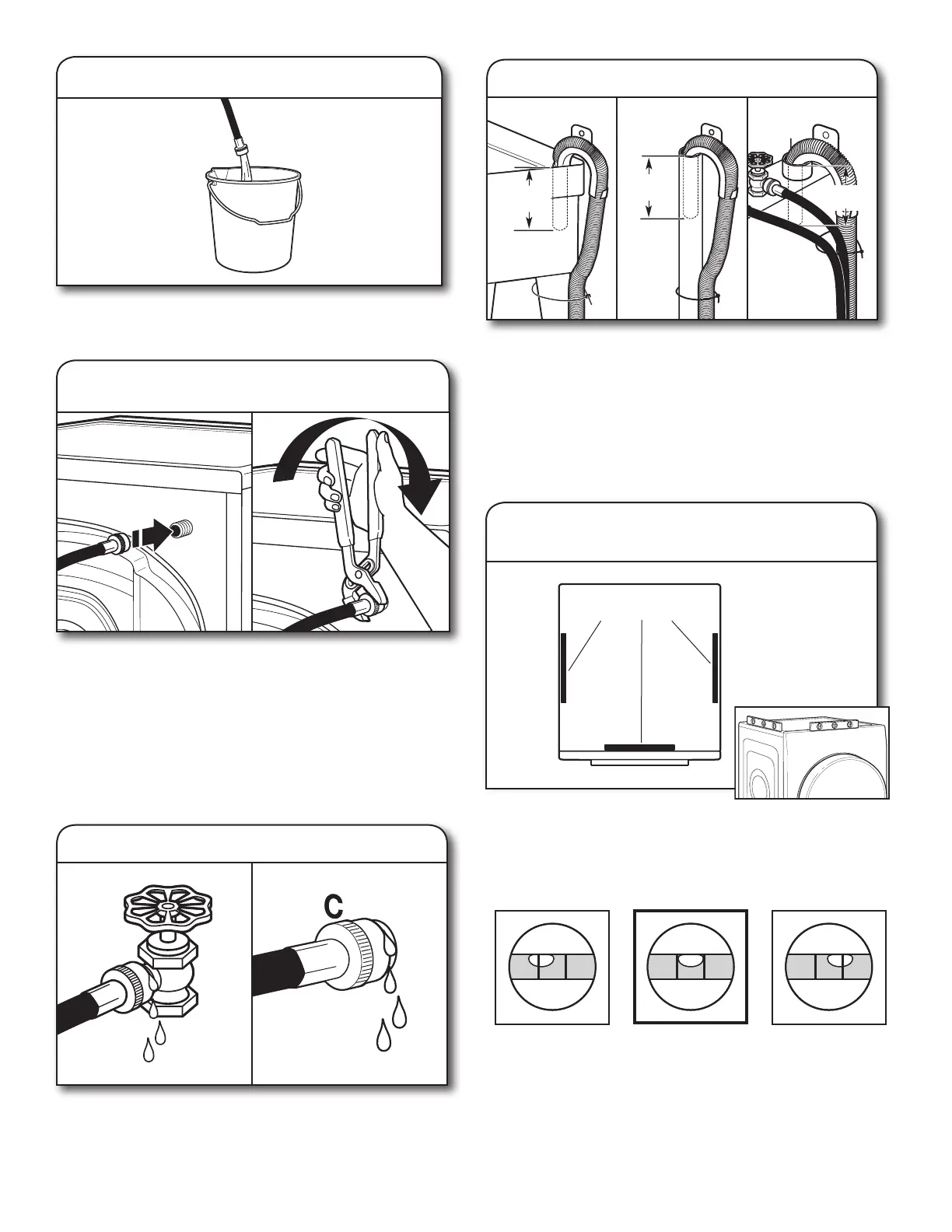 C