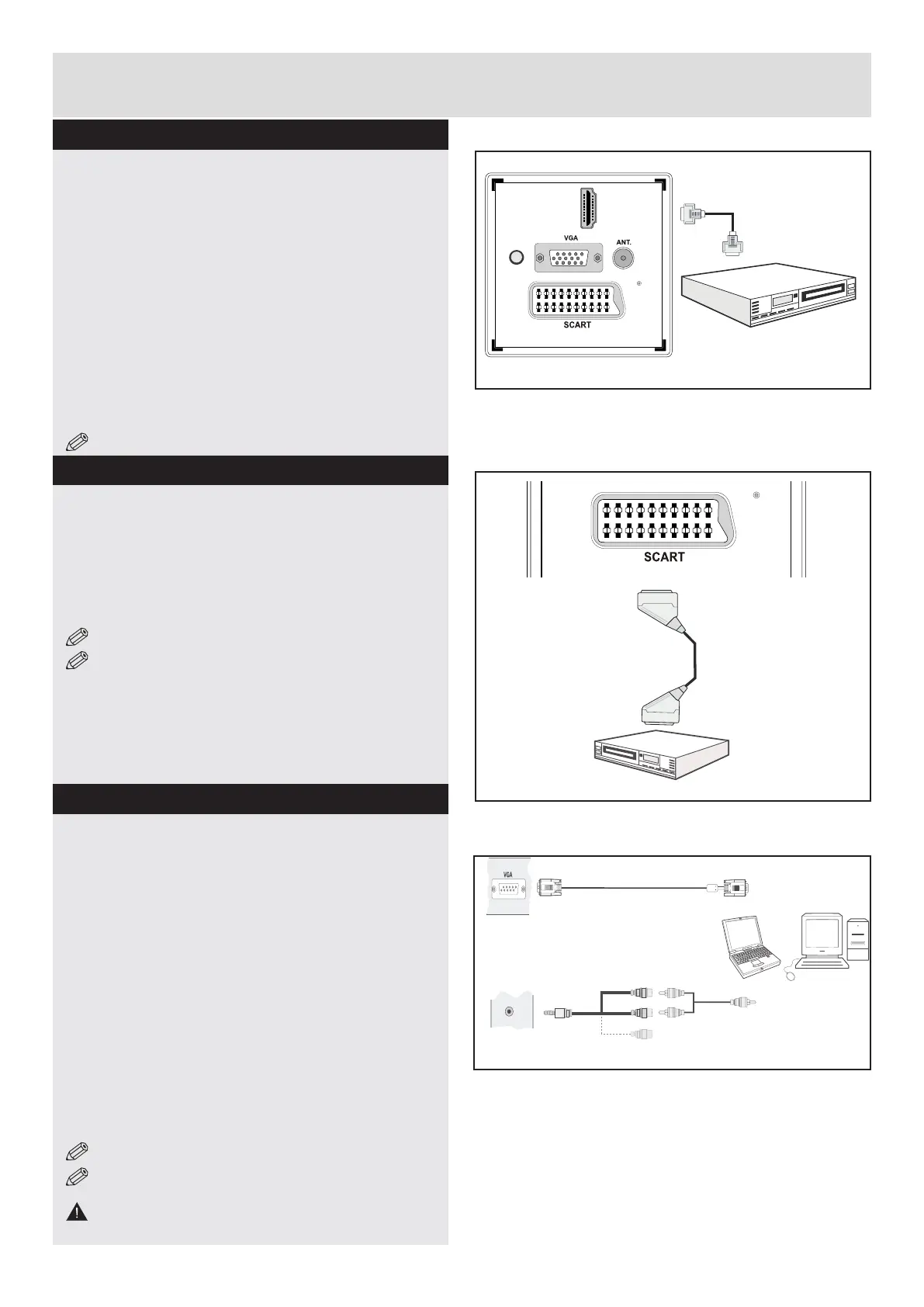 VGA

ANT.

SCART

SCART

VGA