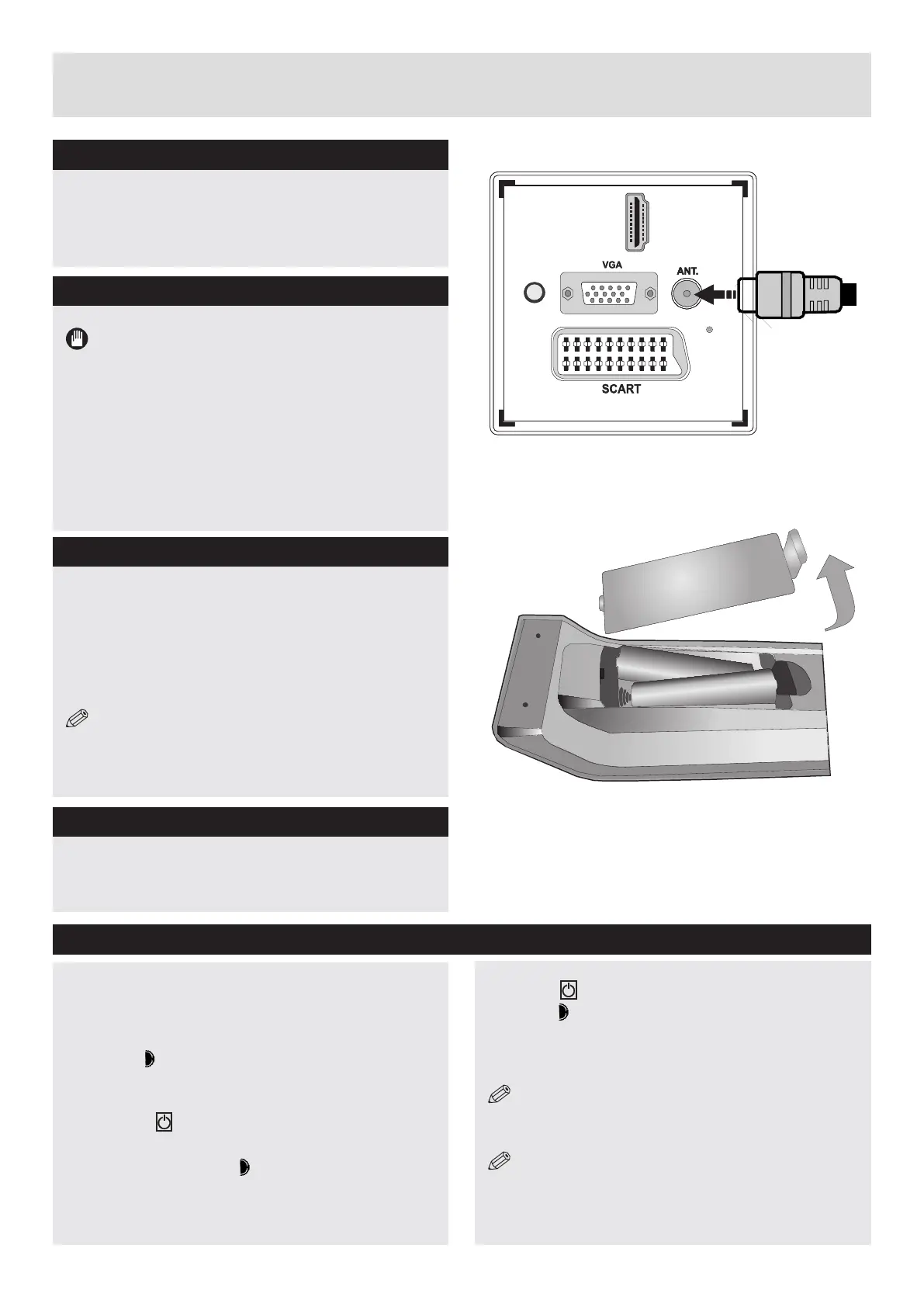 VGA

ANT.

SCART