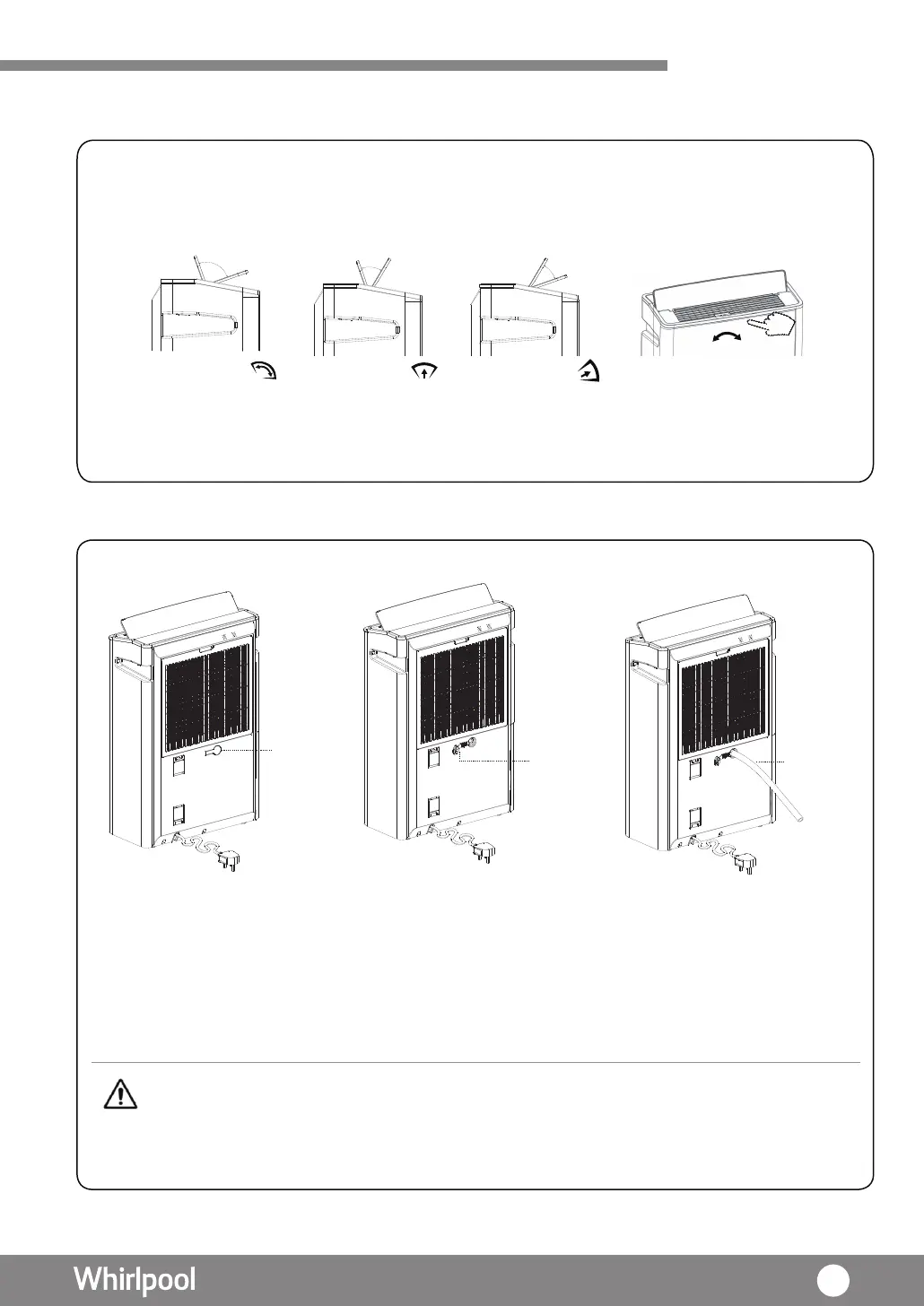 Whirlpool