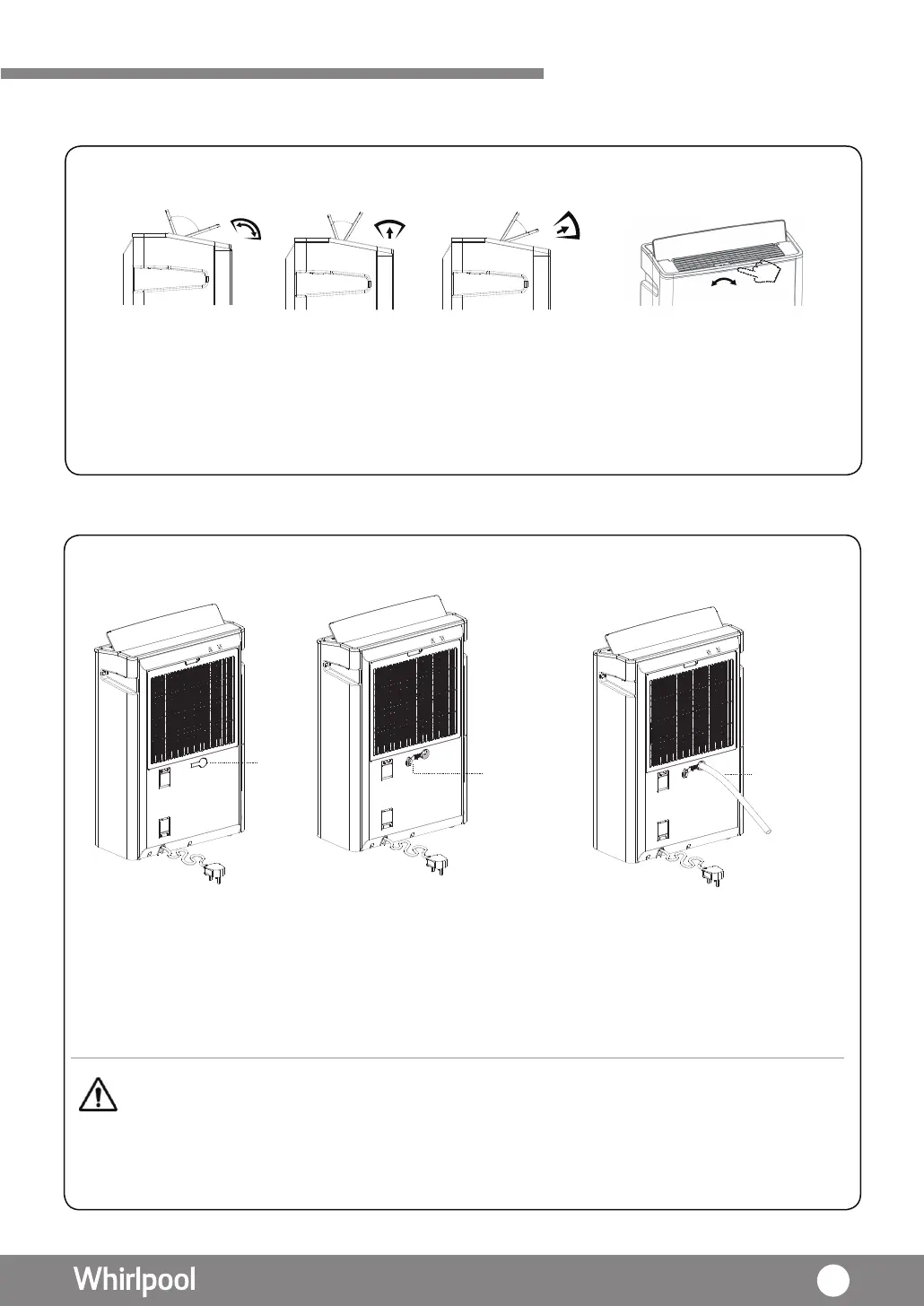 Whirlpool