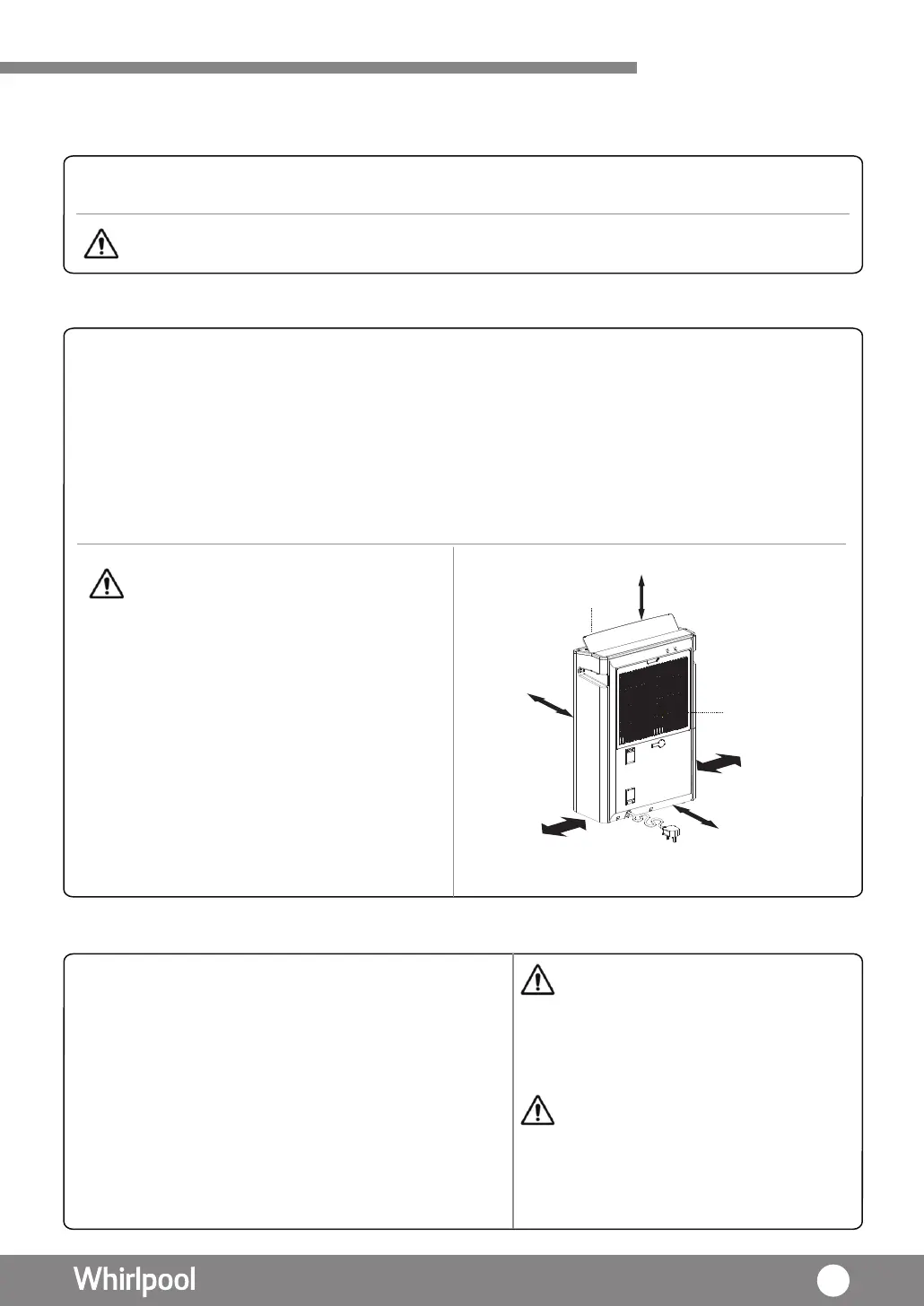 Whirlpool