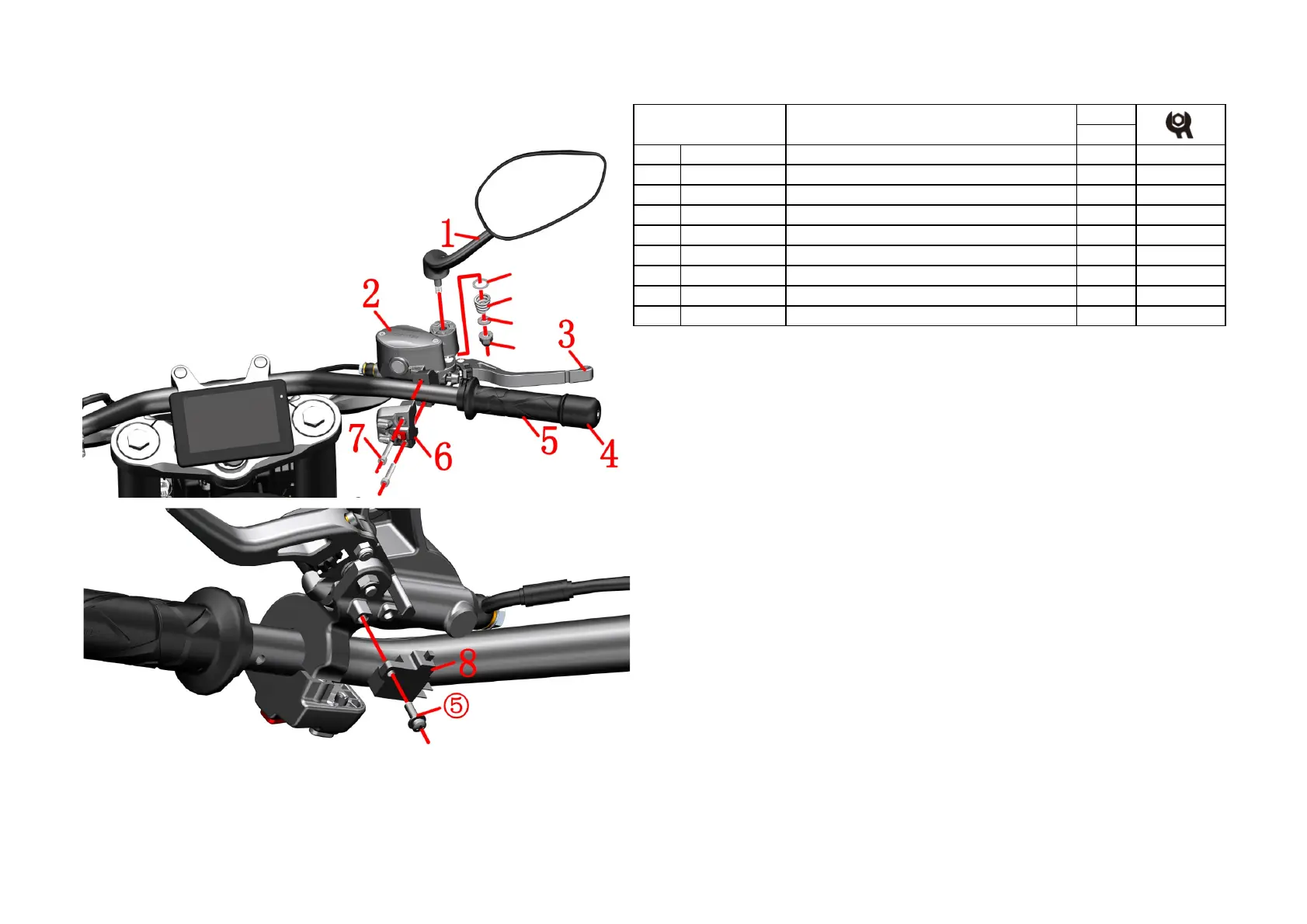 1

2

3

4

5

6

7

8

⑤