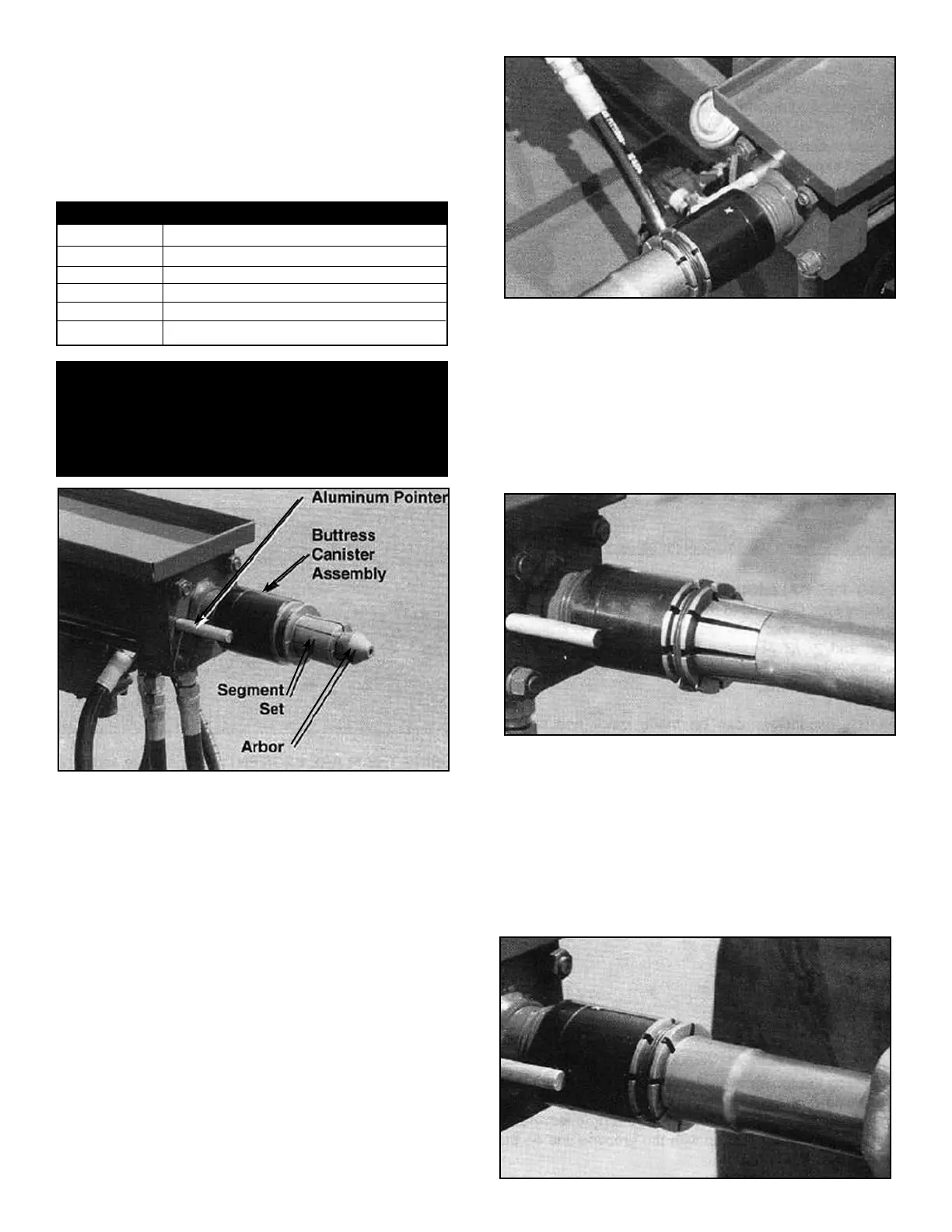 Aluminum Pointer

Buttress Canister Assembly

Segment Set

Arbor