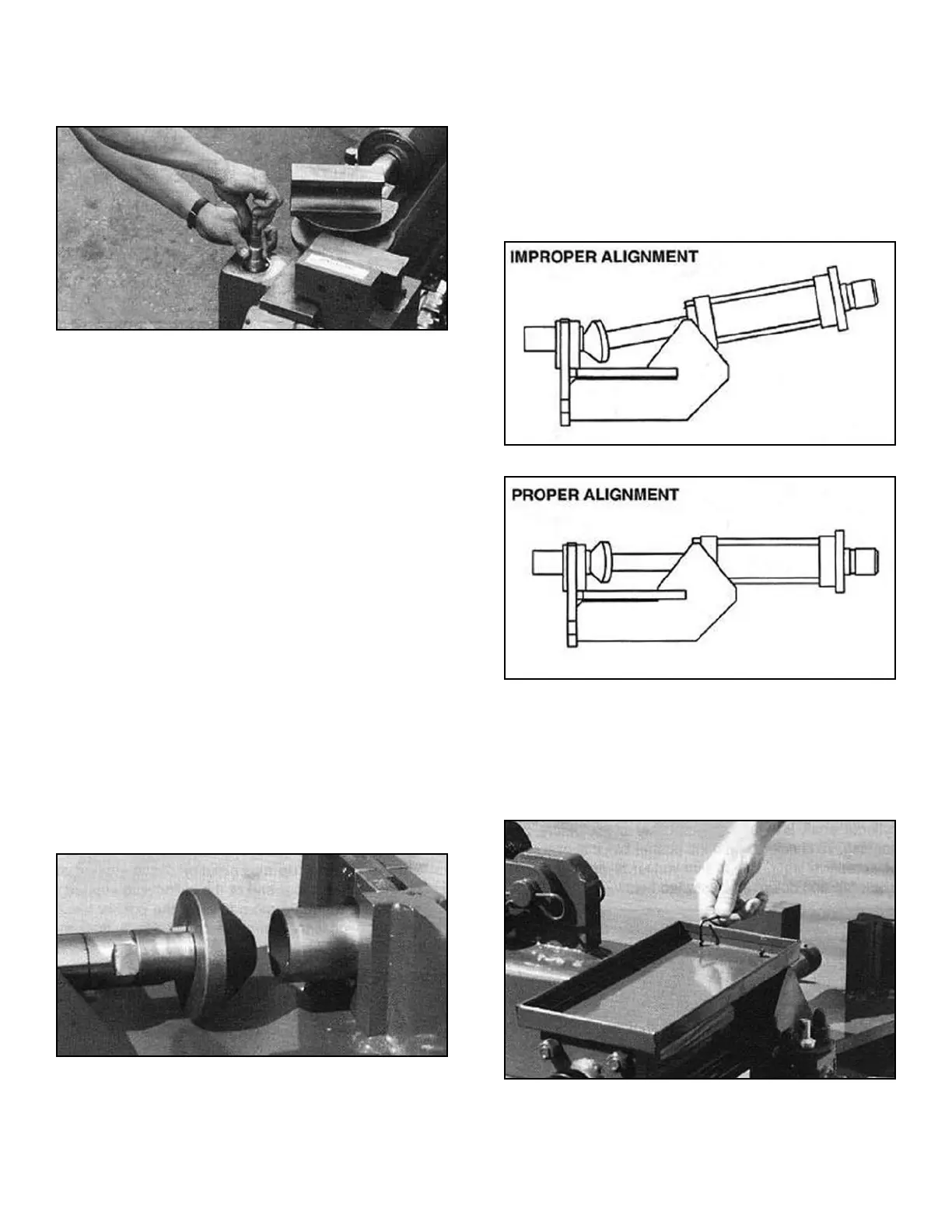 IMPROPER ALIGNMENT

PROPER ALIGNMENT