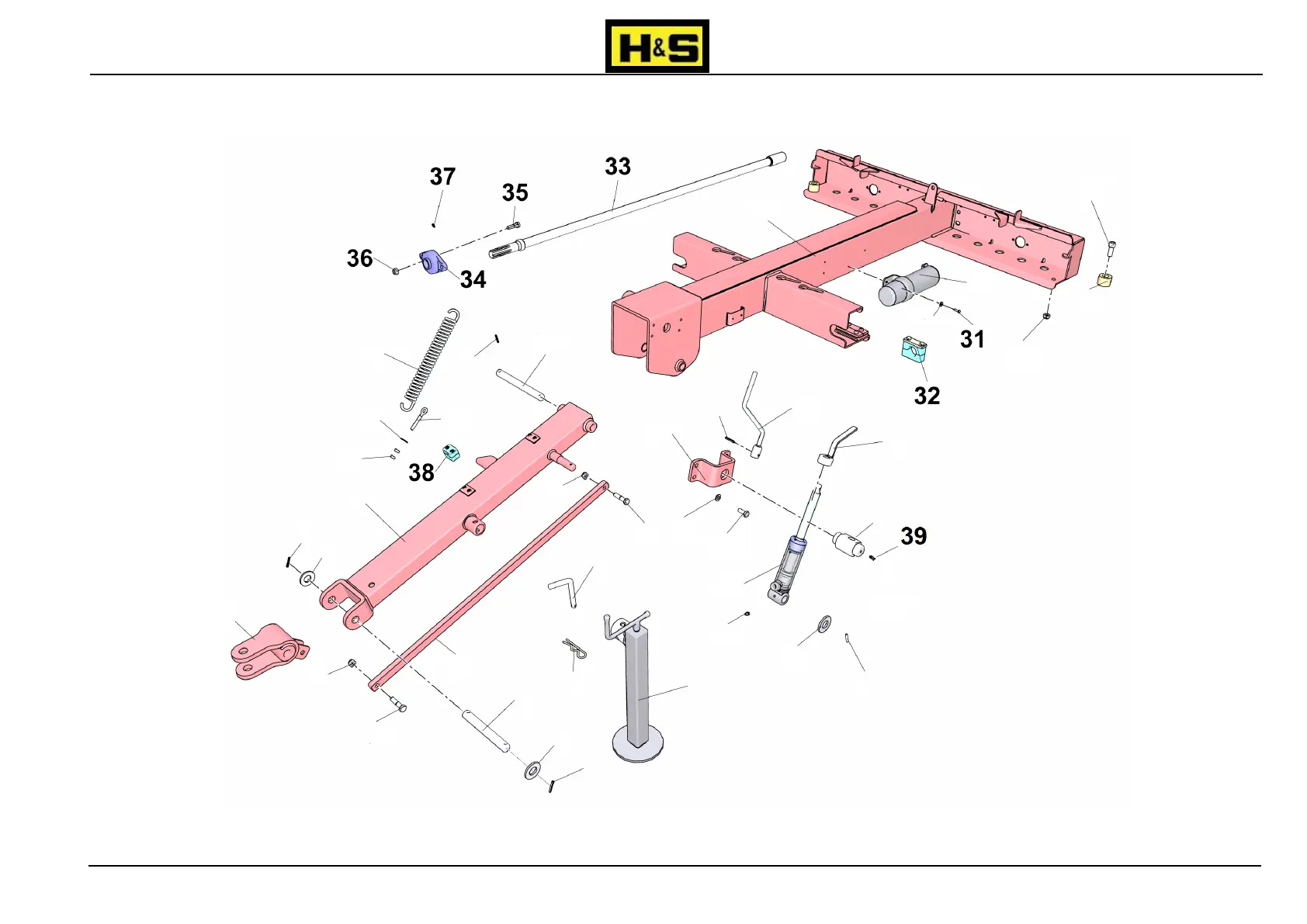 H&S

37
35
33
36
34
31
32
38
39