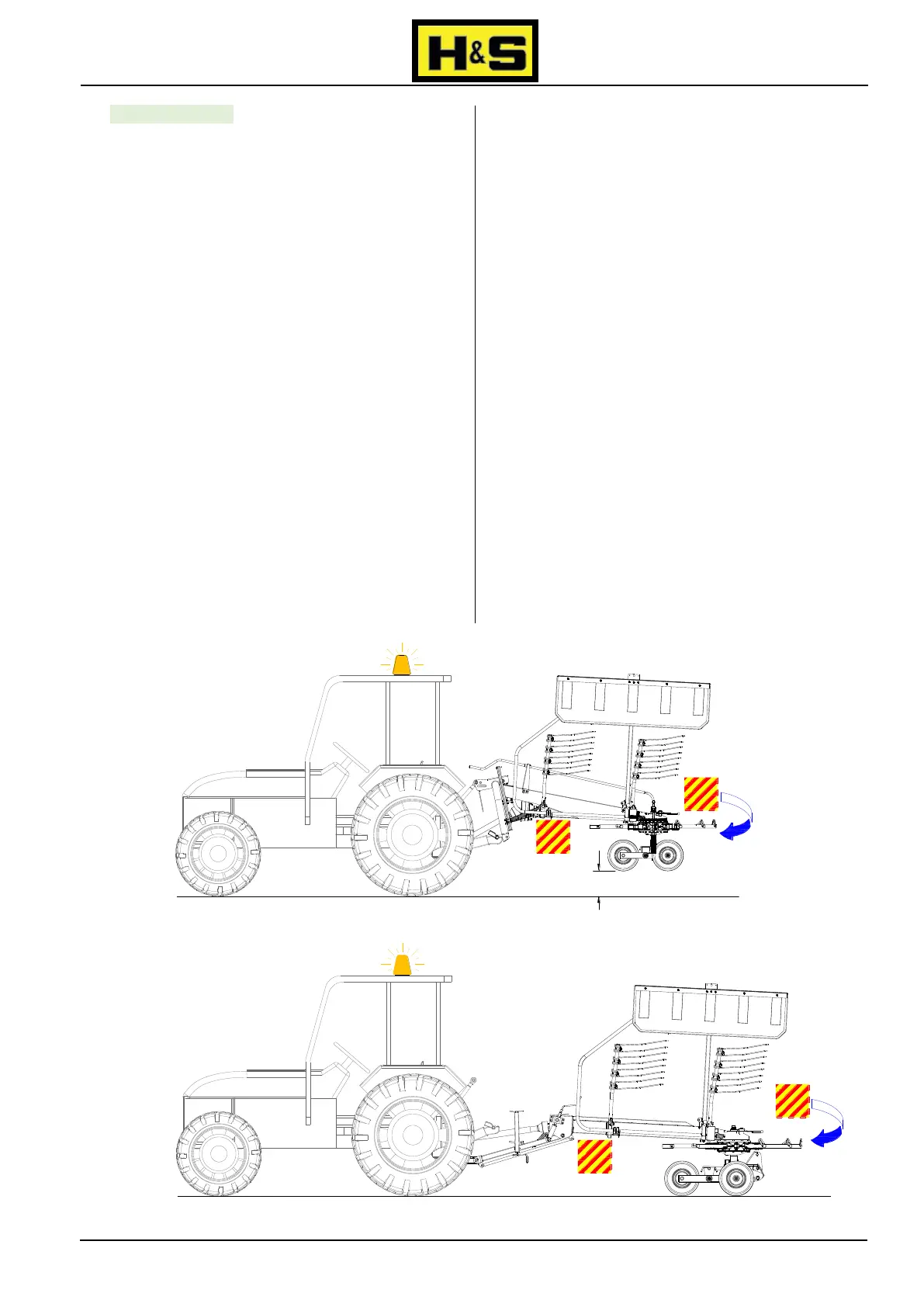 H&S