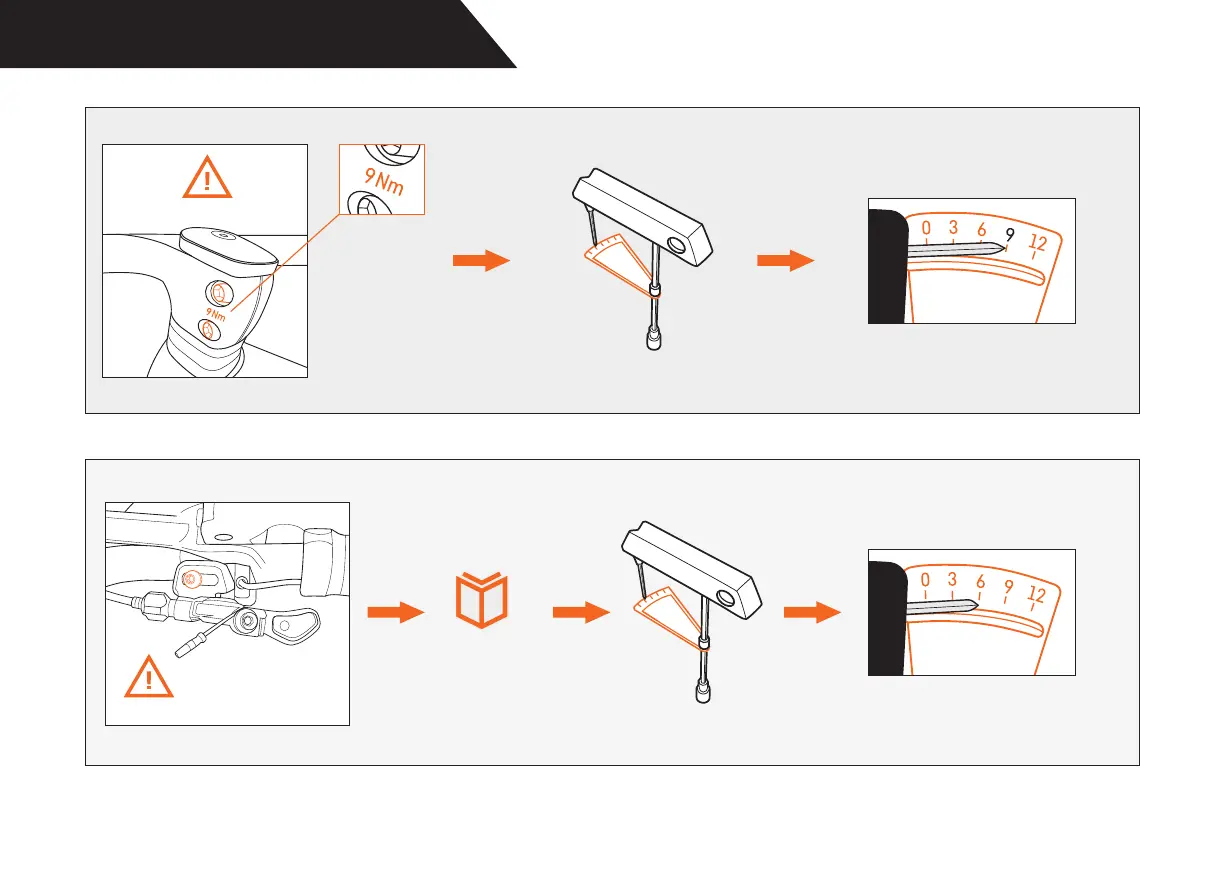 9 Nm

9 Nm

0 3 6 9 12

0 3 6 9 12