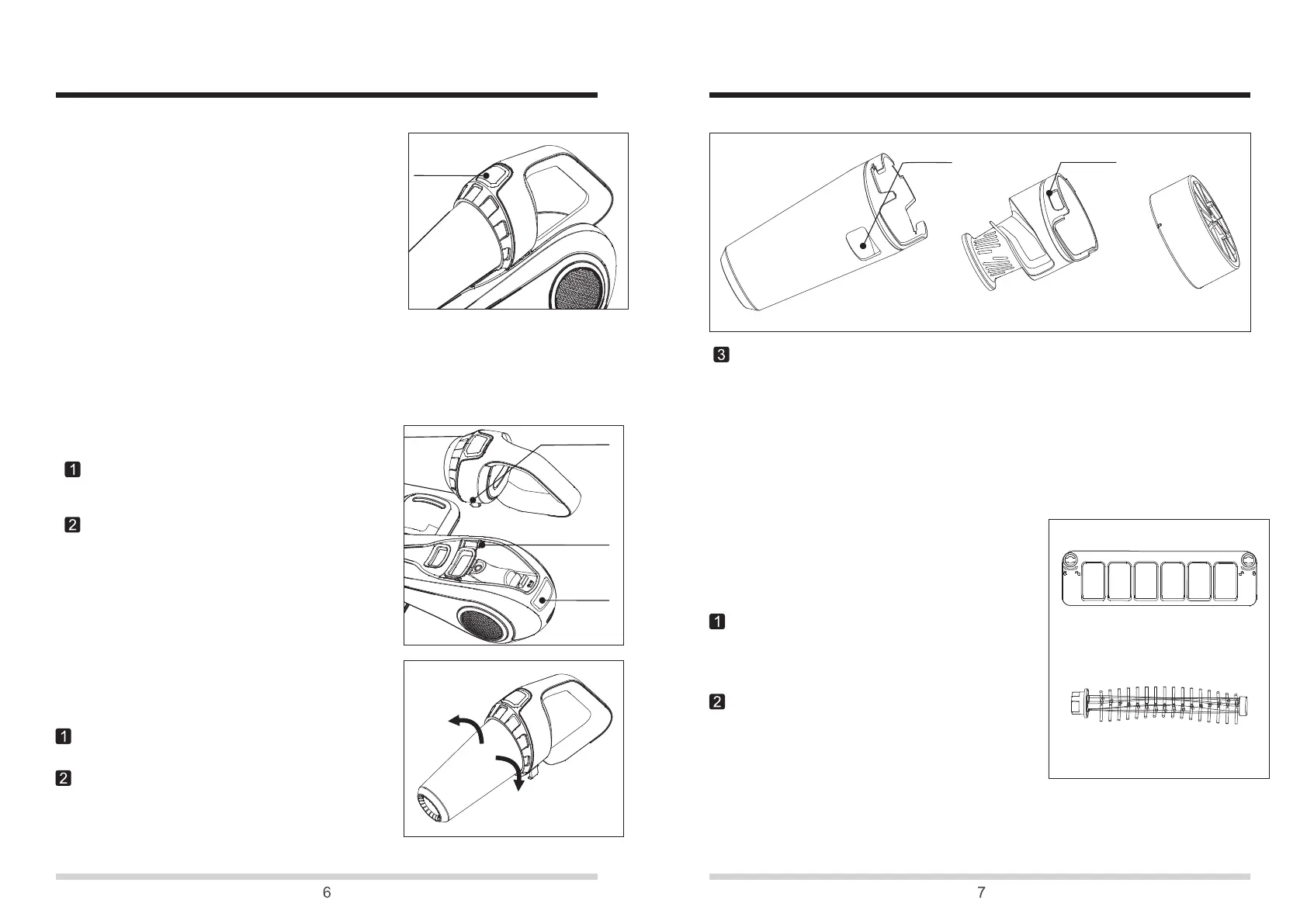 1

2

1

2

6

3

1

2

7