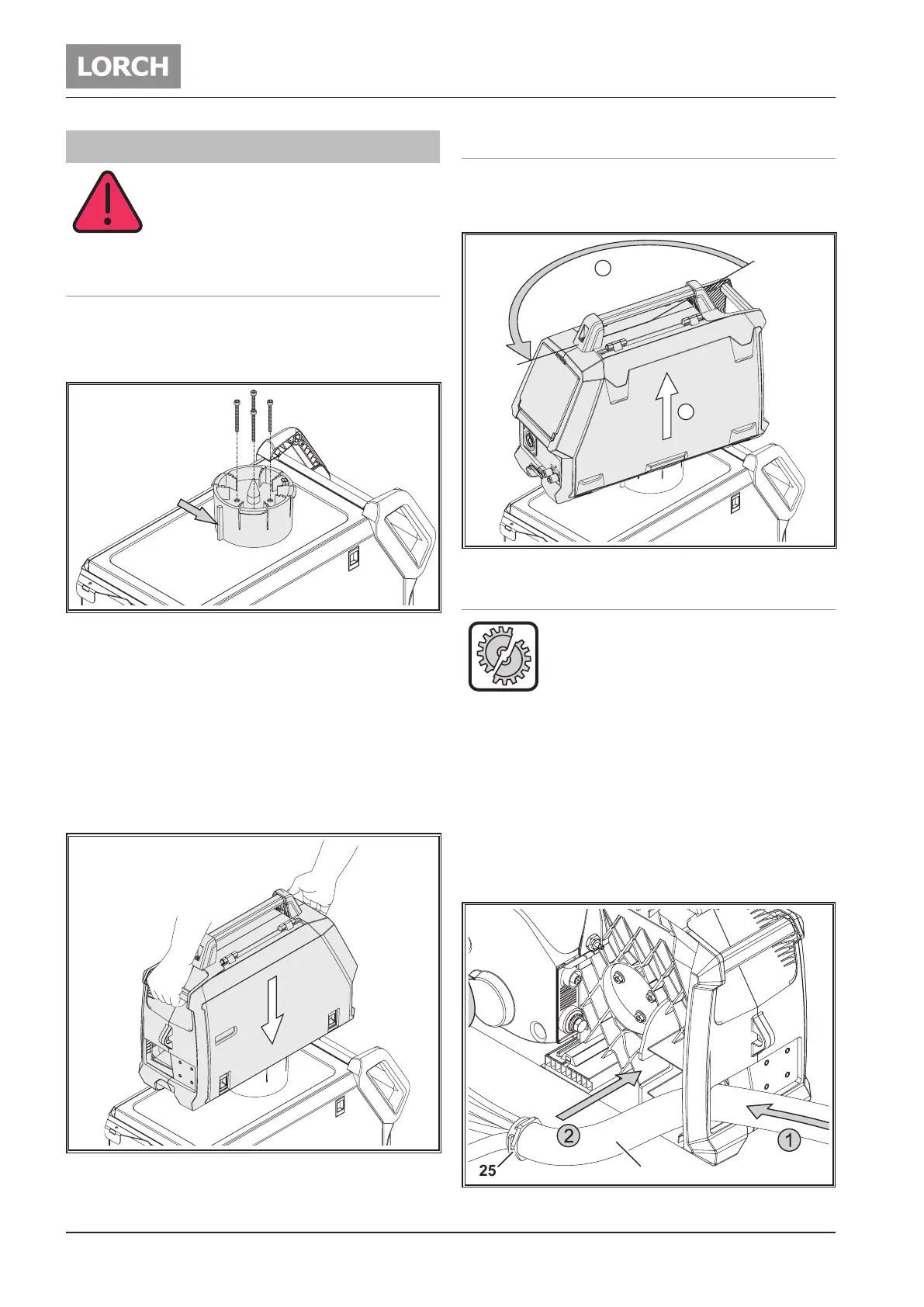 LORCH

2

1

25