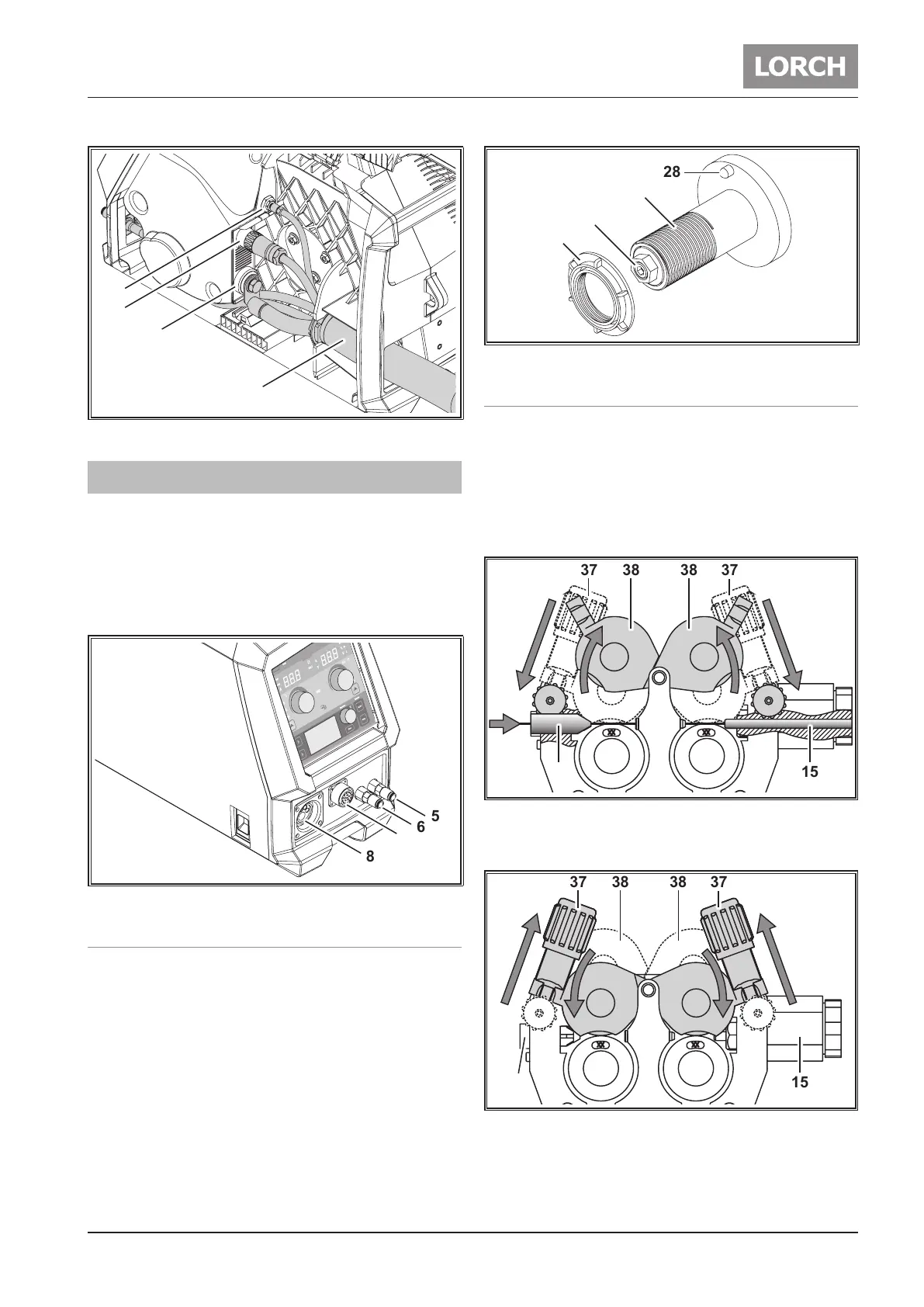 LORCH

28

37 38 38 37

15

5

6

8

37 38 38 37

15