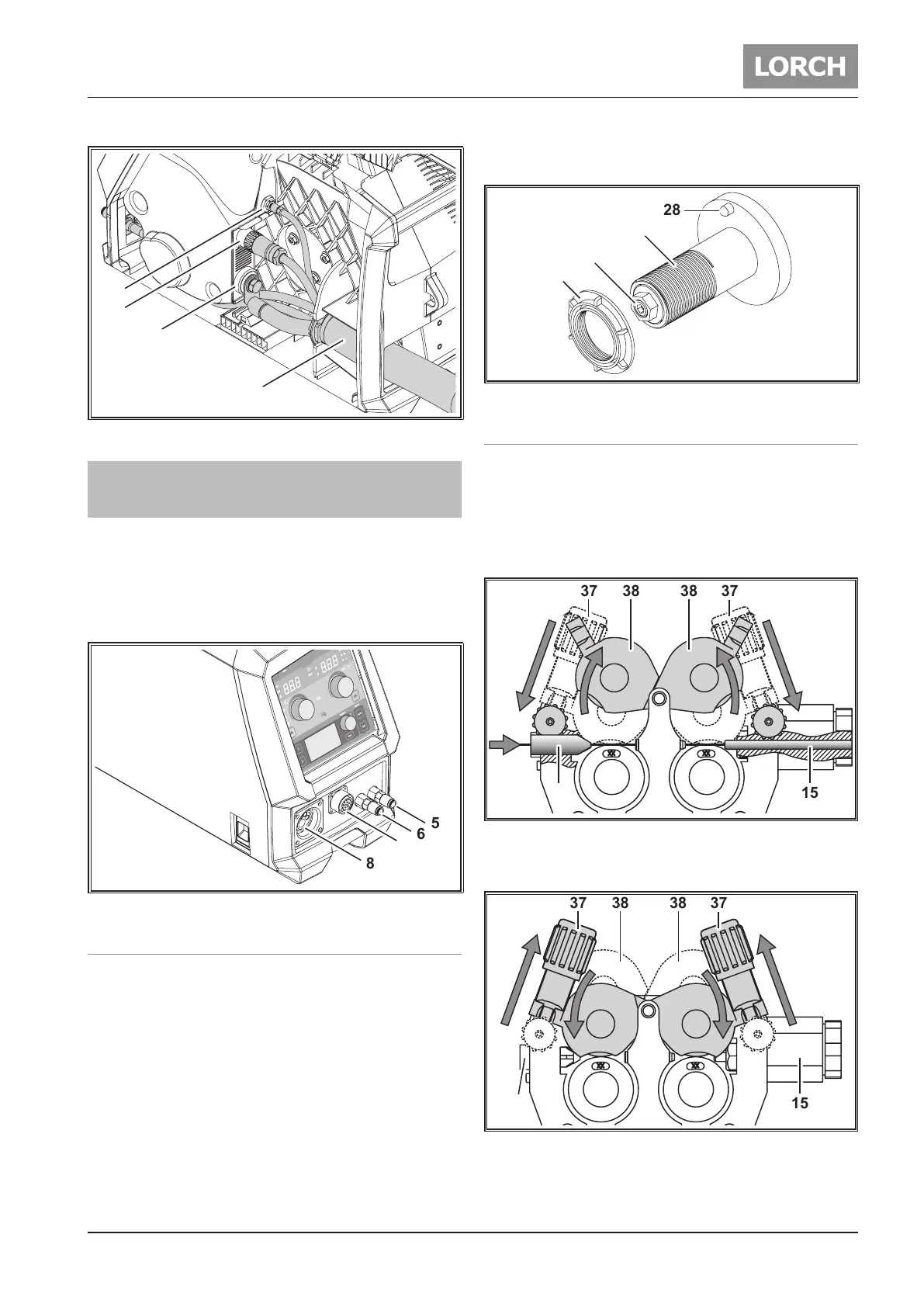 LORCH

28

37 38 38 37

15

5

6

8

37 38 38 37

15