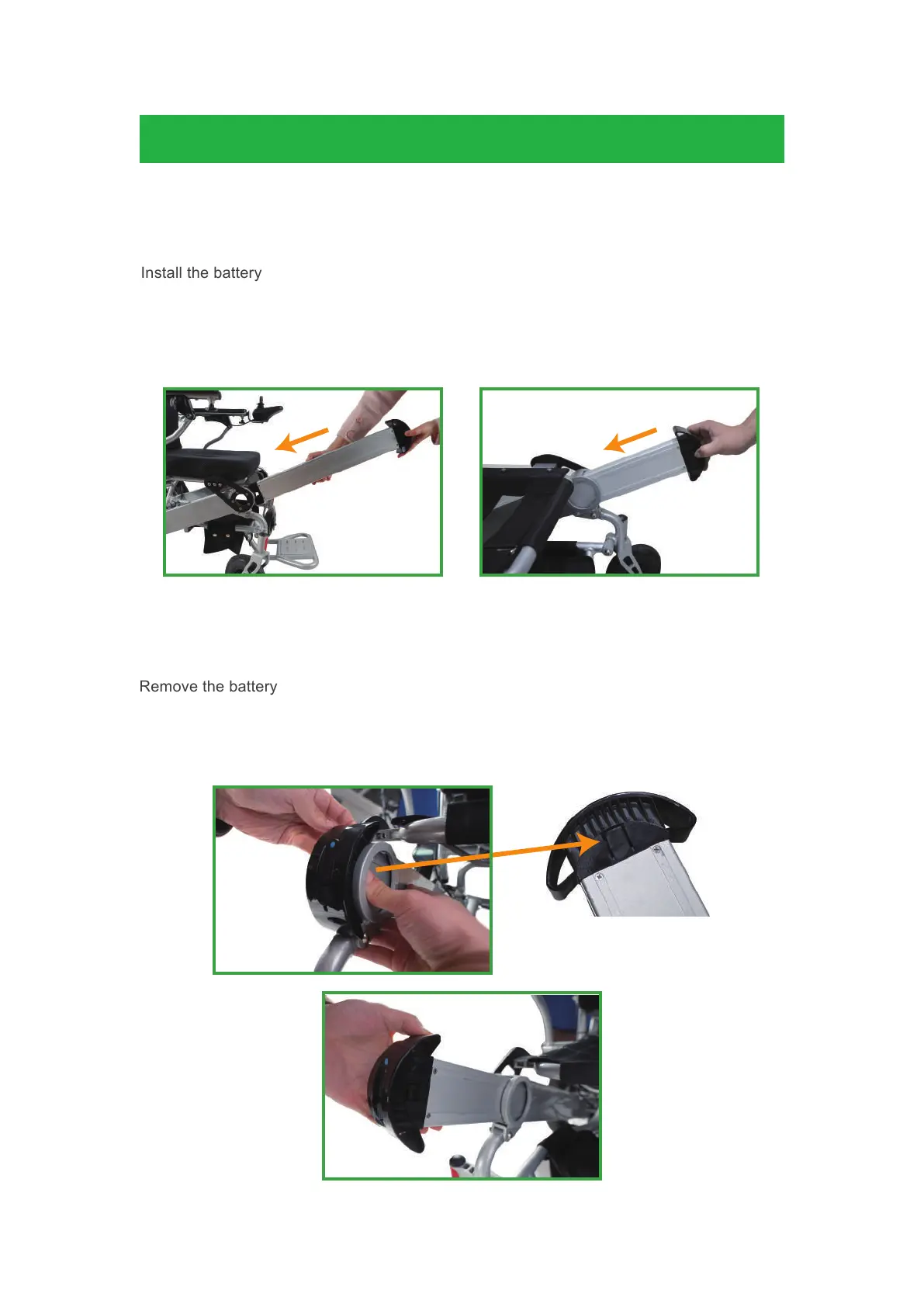 Install the battery

Remove the battery